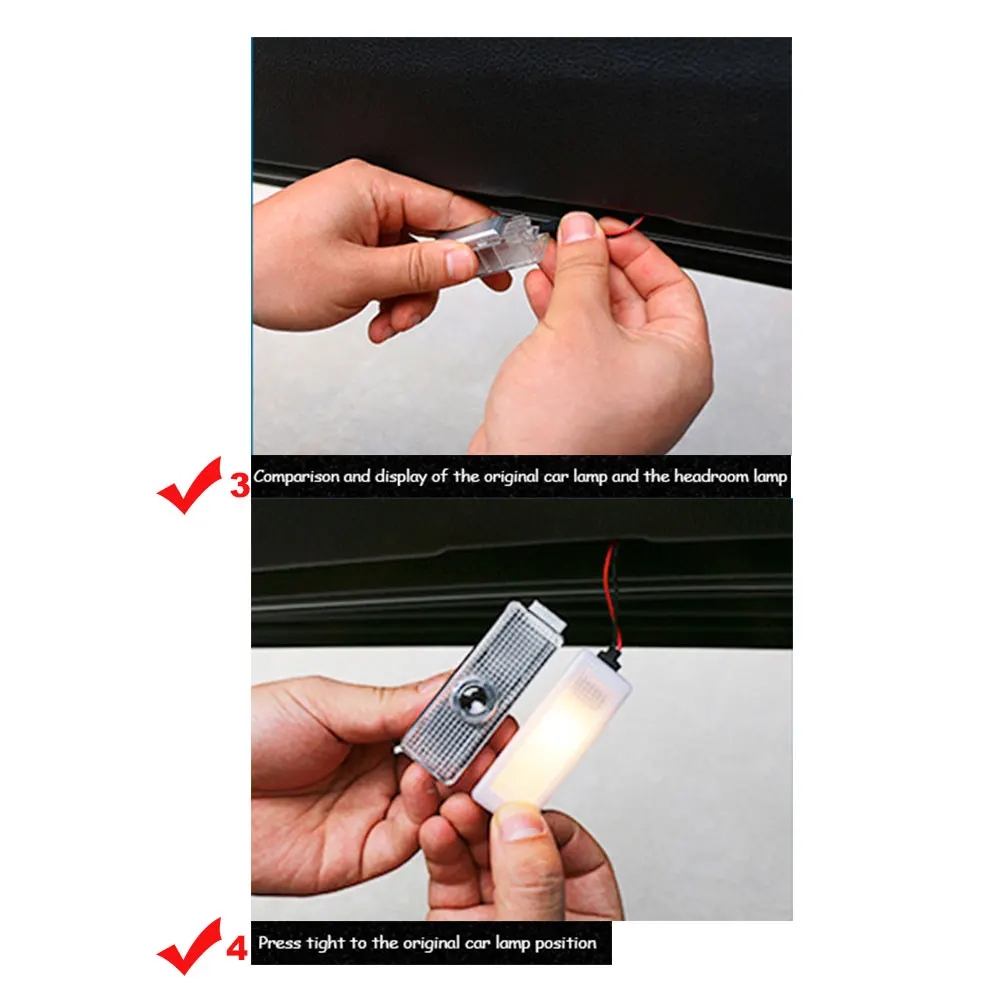 3 Comparison and display of the original car lamp and the headroom lamp

4 Press tight to the original car lamp position