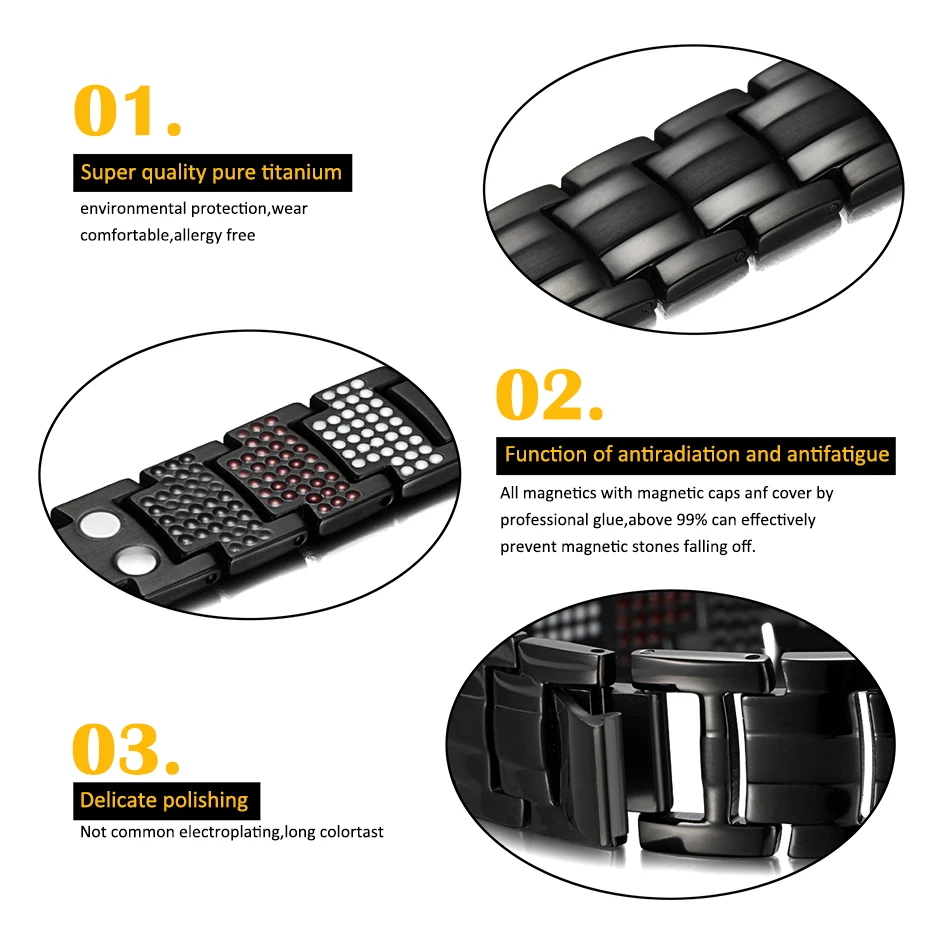 01.

Super quality pure titanium

environmental protection,wear comfortable,allergy free

02.

Function of antiradiation and antifatigue

All magnetics with magnetic caps anf cover by professional glue,above 99% can effectively prevent magnetic stones falling off.

03.

Delicate polishing

Not common electroplating,long colortast