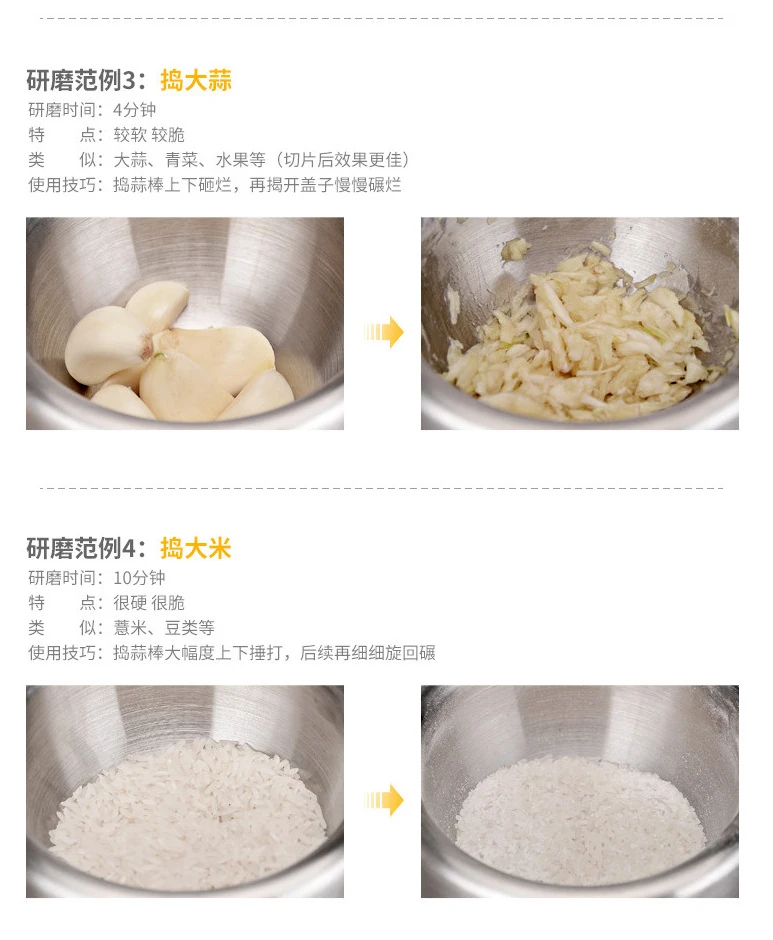 研磨范例3：捣大蒜
研磨时间：4分钟
特　　点：较软 较脆
类　　似：大蒜、青菜、水果等（切片后效果更佳）
使用技巧：捣蒜棒上下砸烂，再揭开盖子慢慢碾烂

研磨范例4：捣大米
研磨时间：10分钟
特　　点：很硬 很脆
类　　似：薏米、豆类等
使用技巧：捣蒜棒大幅度上下捶打，后续再细细旋回碾