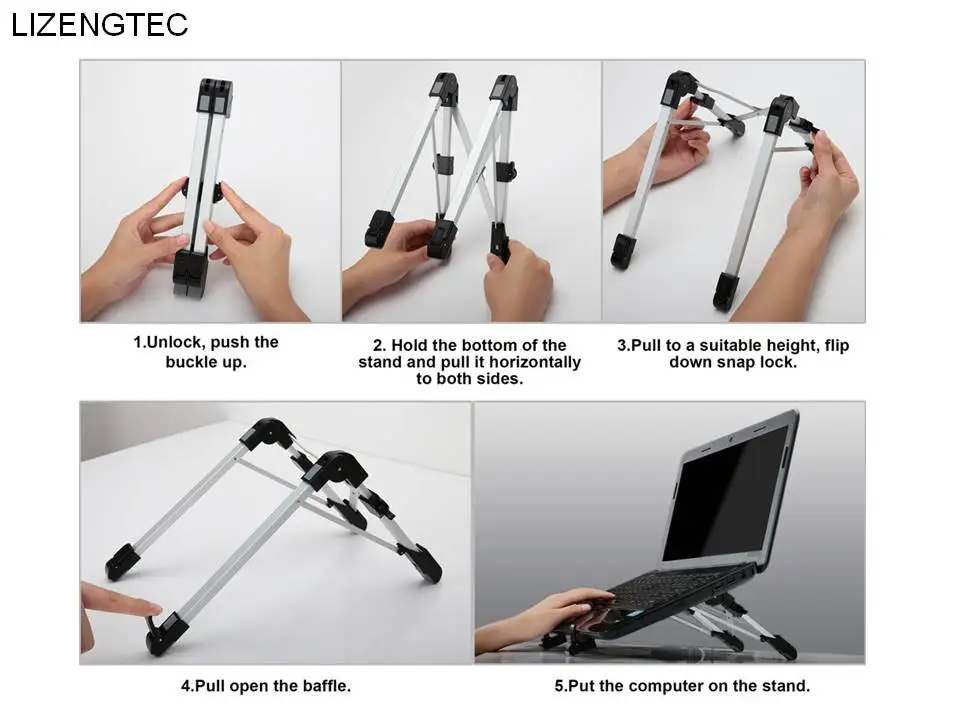 LIZENGTEC

1.Unlock, push the buckle up.

2. Hold the bottom of the stand and pull it horizontally to both sides.

3.Pull to a suitable height, flip down snap lock.

4.Pull open the baffle.

5.Put the computer on the stand.