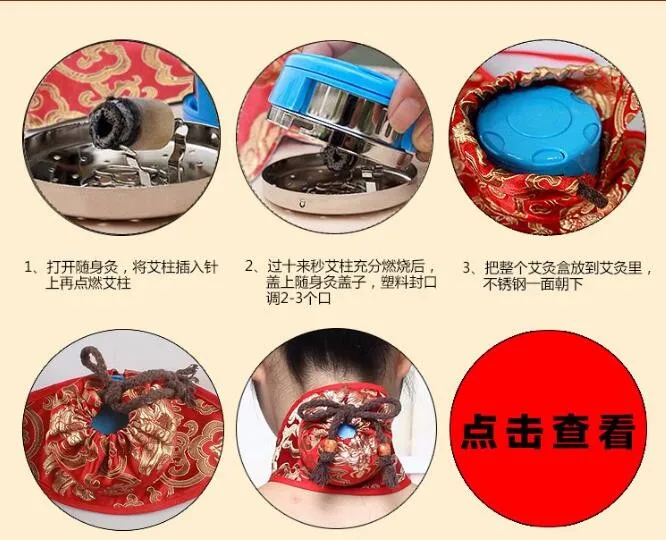 1、打开随身灸，将艾柱插入针上再点燃艾柱

2、过十来秒艾柱充分燃烧后，盖上随身灸盖子，塑料封口调2-3个口

3、把整个艾灸盒放到艾灸里，不锈钢一面朝下

点击查看