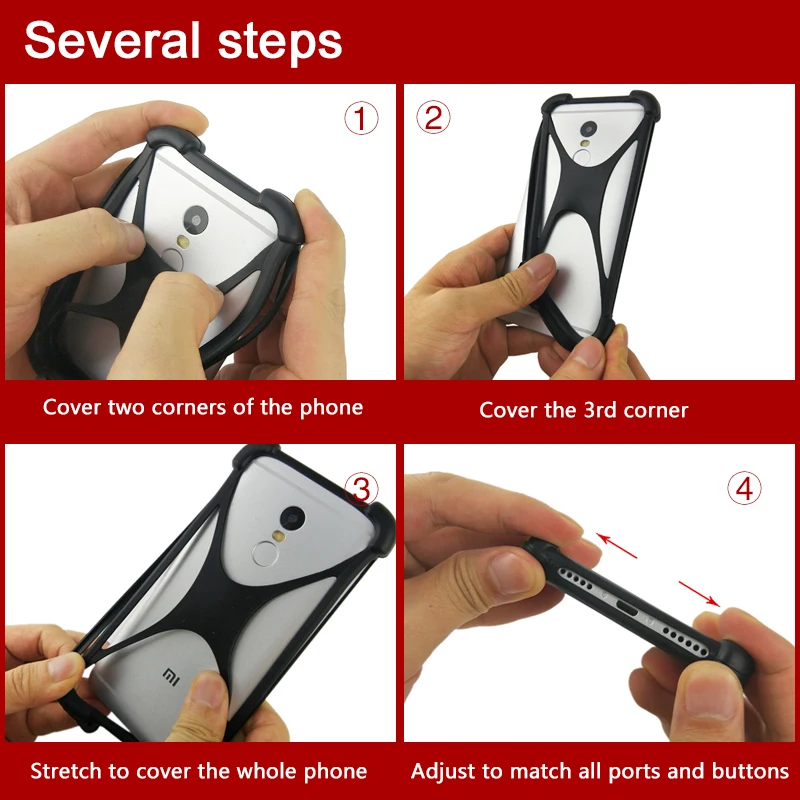 Several steps

①

Cover two corners of the phone

②

Cover the 3rd corner

③

MI

Stretch to cover the whole phone

④

Adjust to match all ports and buttons