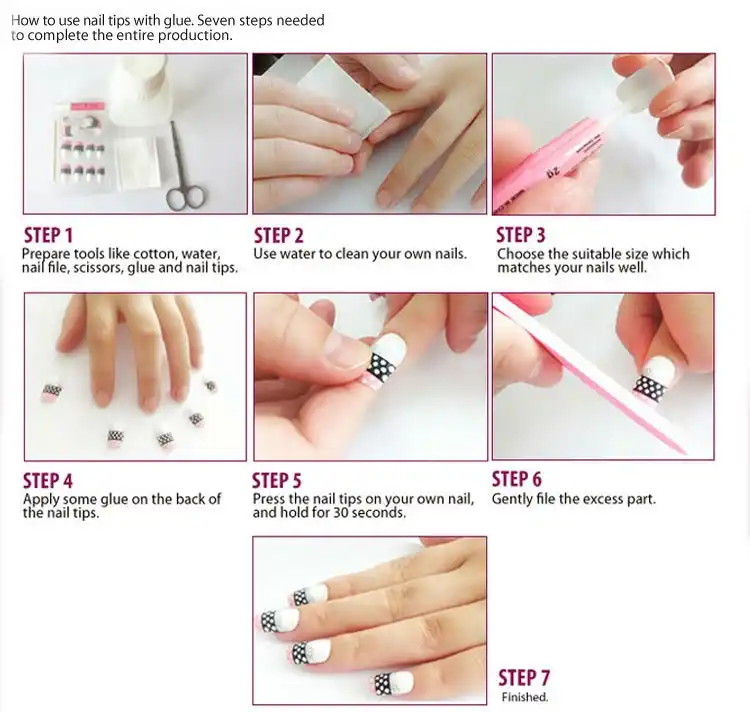 How to use nail tips with glue. Seven steps needed to complete the entire production.

STEP 1
Prepare tools like cotton, water, nail file, scissors, glue and nail tips.

STEP 2
Use water to clean your own nails.

STEP 3
Choose the suitable size which matches your nails well.

STEP 4
Apply some glue on the back of the nail tips.

STEP 5
Press the nail tips on your own nail, and hold for 30 seconds.

STEP 6
Gently file the excess part.

STEP 7
Finished.