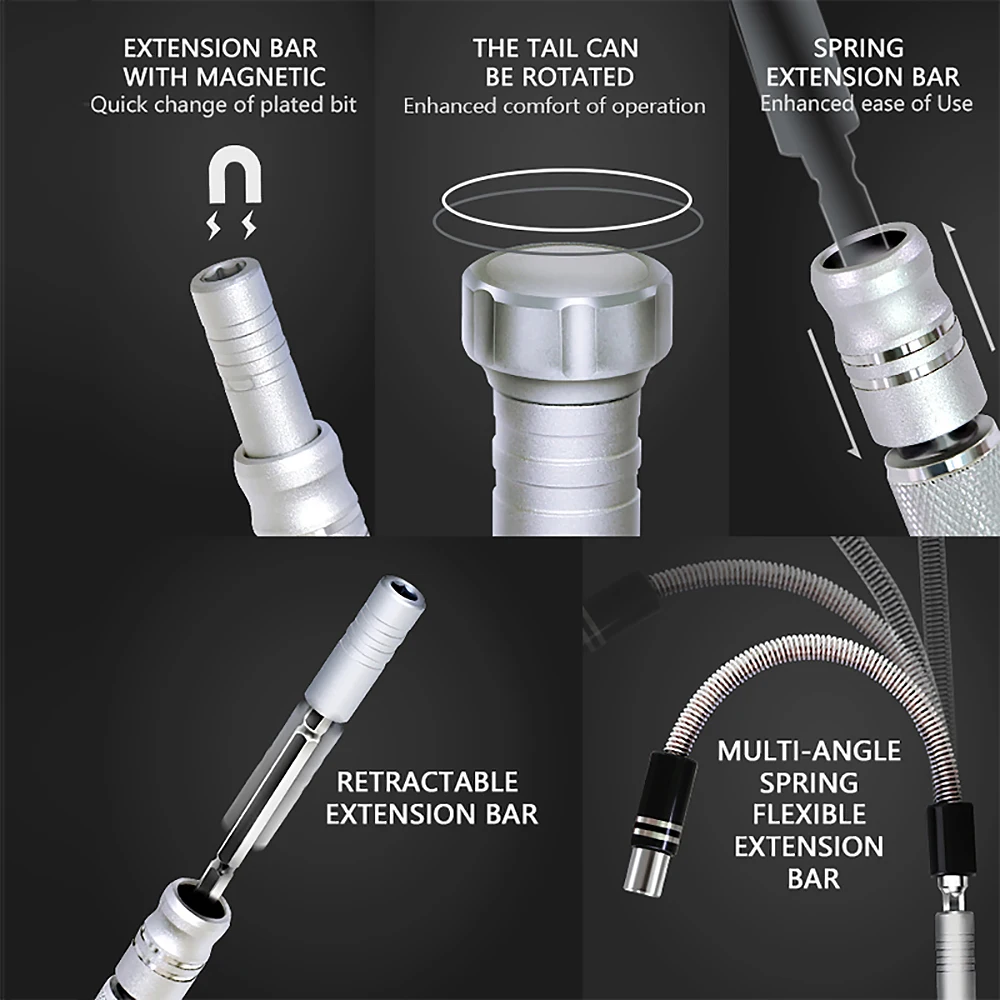 EXTENSION BAR WITH MAGNETIC
Quick change of plated bit

THE TAIL CAN BE ROTATED
Enhanced comfort of operation

SPRING EXTENSION BAR
Enhanced ease of Use

RETRACTABLE EXTENSION BAR

MULTI-ANGLE SPRING FLEXIBLE EXTENSION BAR