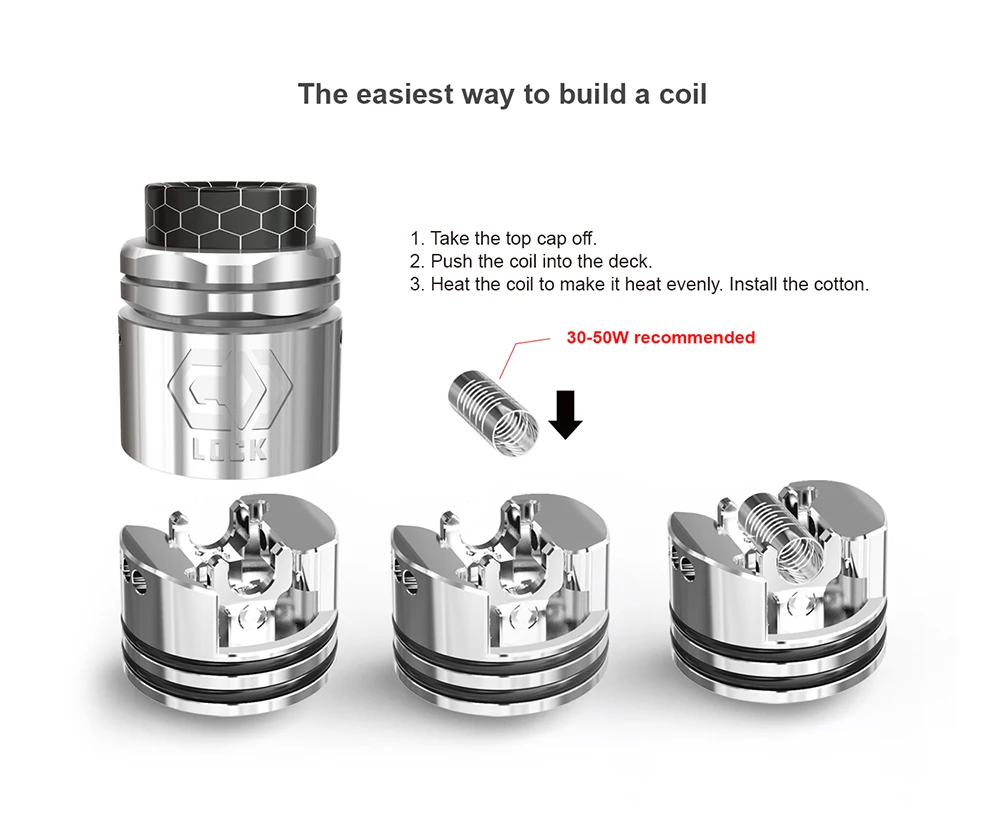 The easiest way to build a coil

1. Take the top cap off.
2. Push the coil into the deck.
3. Heat the coil to make it heat evenly. Install the cotton.

30-50W recommended

LOCK