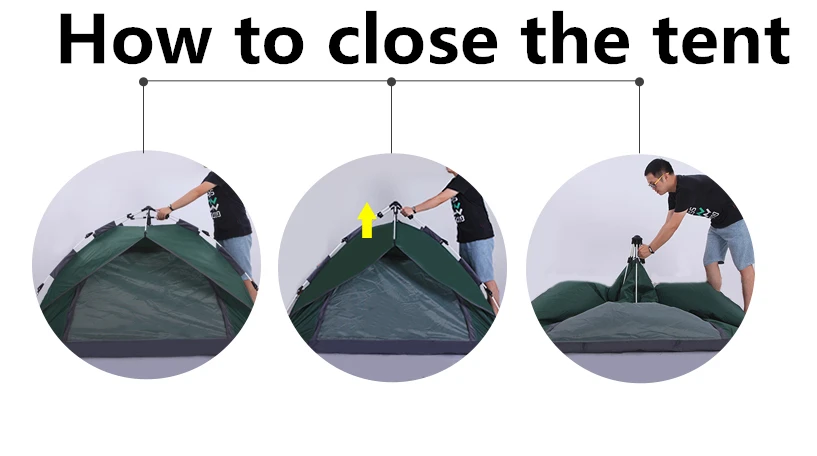 How to close the tent