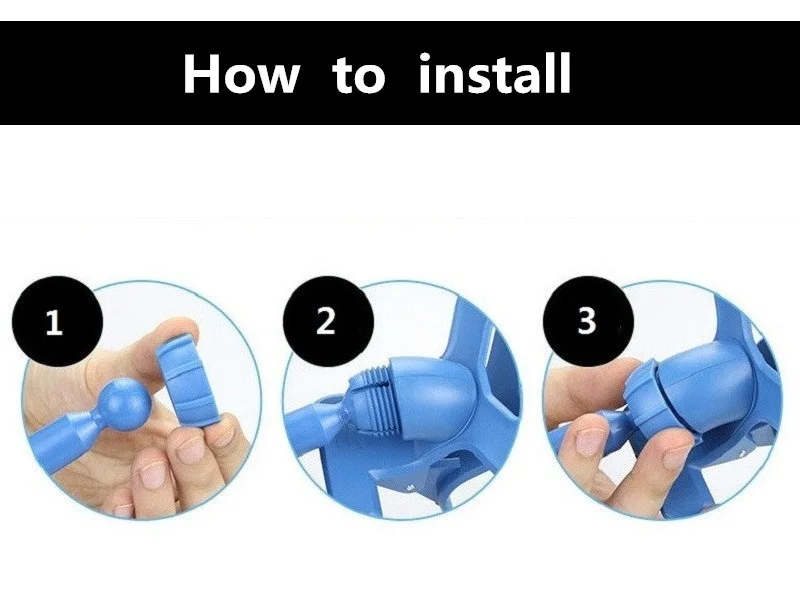 How to install

1

2

3