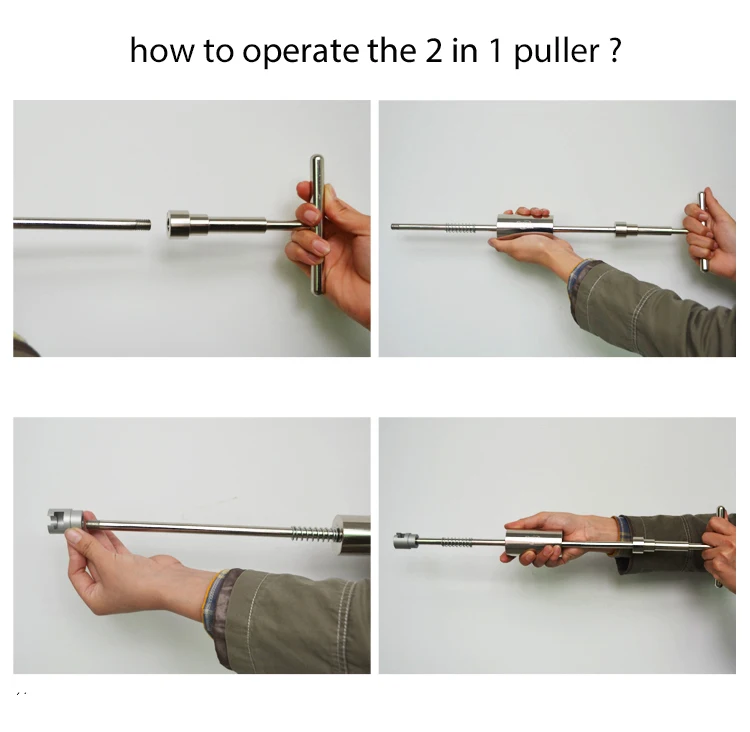 how to operate the 2 in 1 puller ?