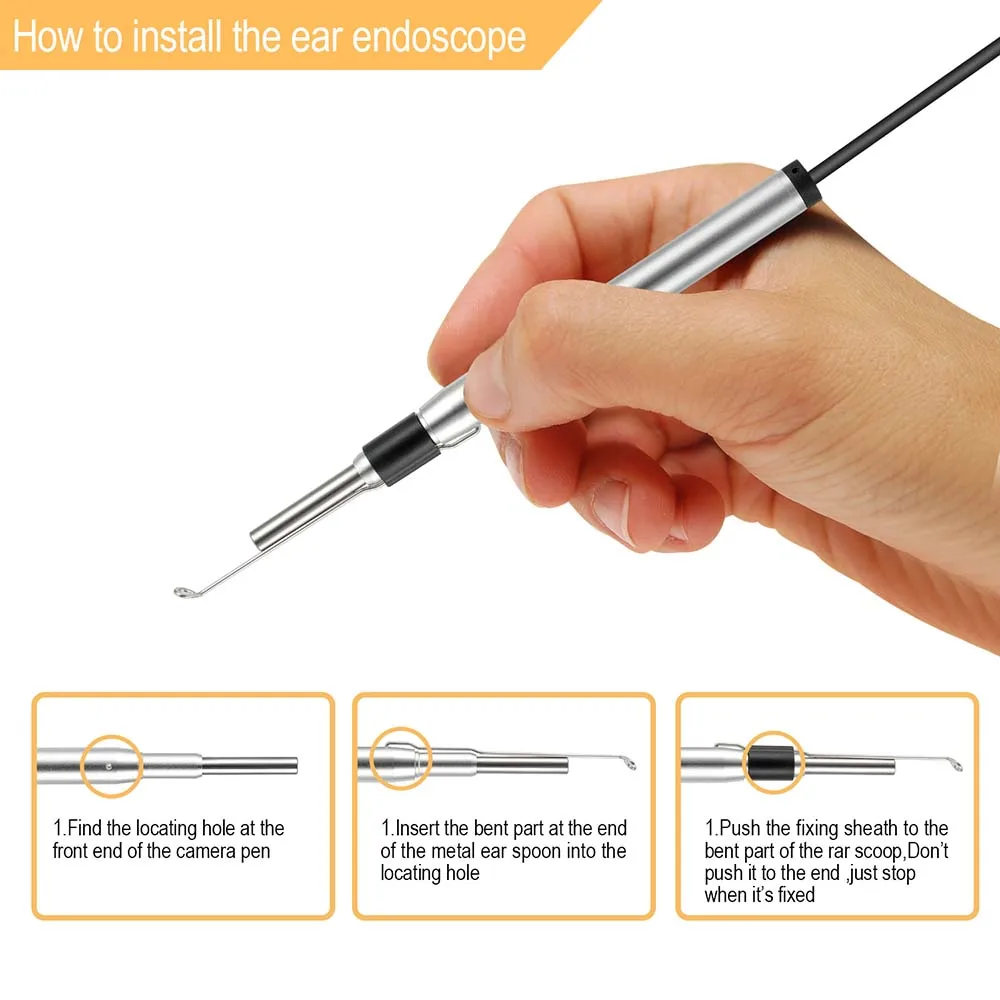 How to install the ear endoscope

1.Find the locating hole at the front end of the camera pen

1.Insert the bent part at the end of the metal ear spoon into the locating hole

1.Push the fixing sheath to the bent part of the rar scoop,Don't push it to the end ,just stop when it's fixed