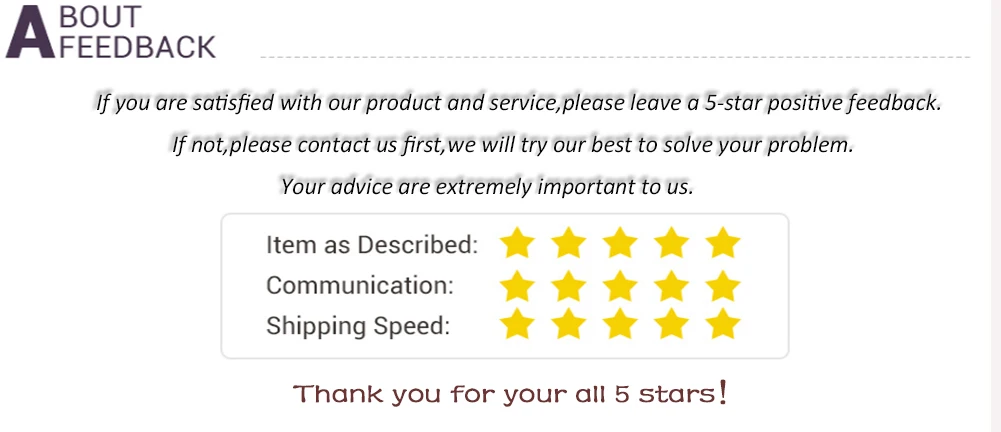 ABOUT
FEEDBACK

If you are satisfied with our product and service,please leave a 5-star positive feedback.

If not,please contact us first,we will try our best to solve your problem.

Your advice are extremely important to us.

Item as Described:
Communication:
Shipping Speed:

Thank you for your all 5 stars!