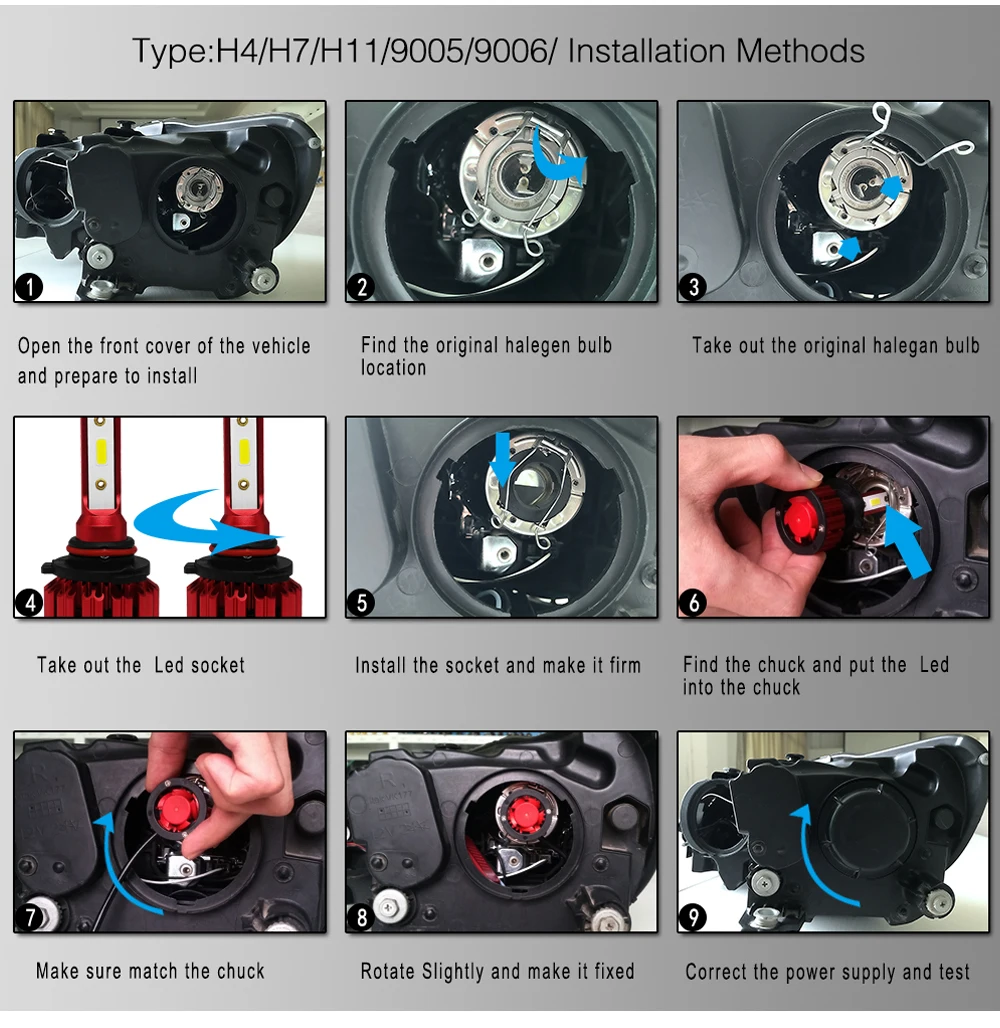 Type:H4/H7/H11/9005/9006/ Installation Methods

1

Open the front cover of the vehicle and prepare to install

2

Find the original halegen bulb location

3

Take out the original halegan bulb

4

Take out the Led socket

5

Install the socket and make it firm

6

Find the chuck and put the Led into the chuck

7

Make sure match the chuck

8

Rotate Slightly and make it fixed

9

Correct the power supply and test