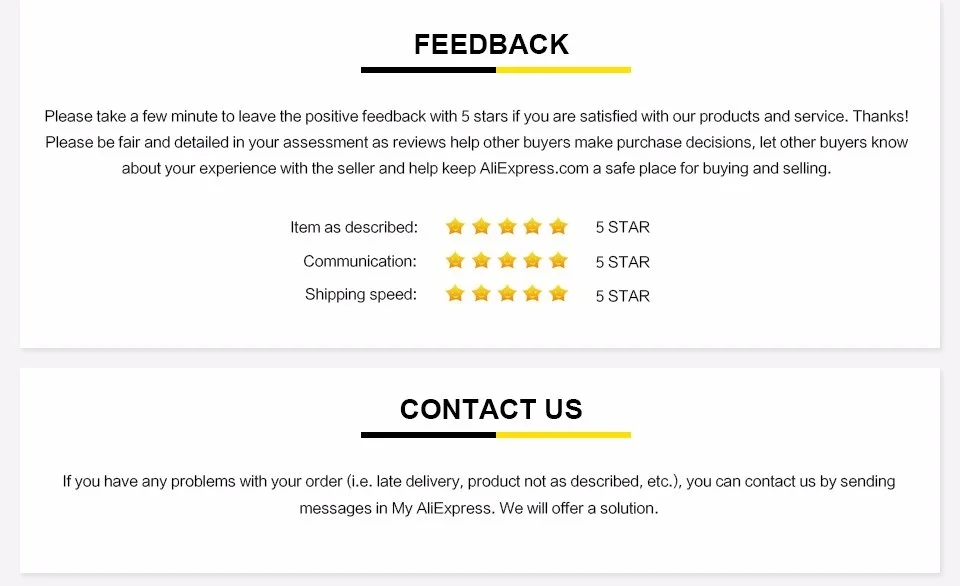 FEEDBACK

Please take a few minute to leave the positive feedback with 5 stars if you are satisfied with our products and service. Thanks! Please be fair and detailed in your assessment as reviews help other buyers make purchase decisions, let other buyers know about your experience with the seller and help keep AliExpress.com a safe place for buying and selling.

Item as described: 5 STAR
Communication: 5 STAR
Shipping speed: 5 STAR

CONTACT US

If you have any problems with your order (i.e. late delivery, product not as described, etc.), you can contact us by sending messages in My AliExpress. We will offer a solution.