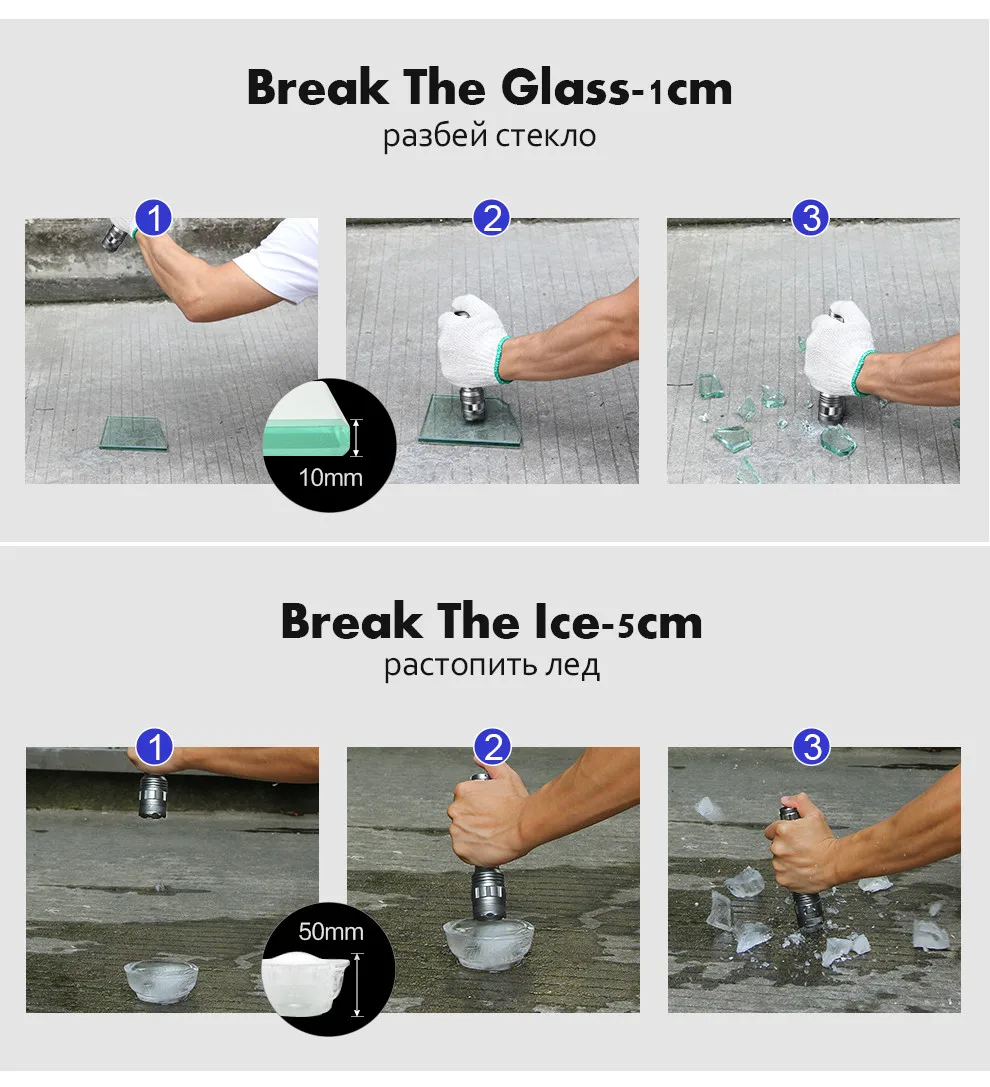 Break The Glass-1cm
разбей стекло

1

2

3

10mm

Break The Ice-5cm
растопить лед

1

2

3

50mm