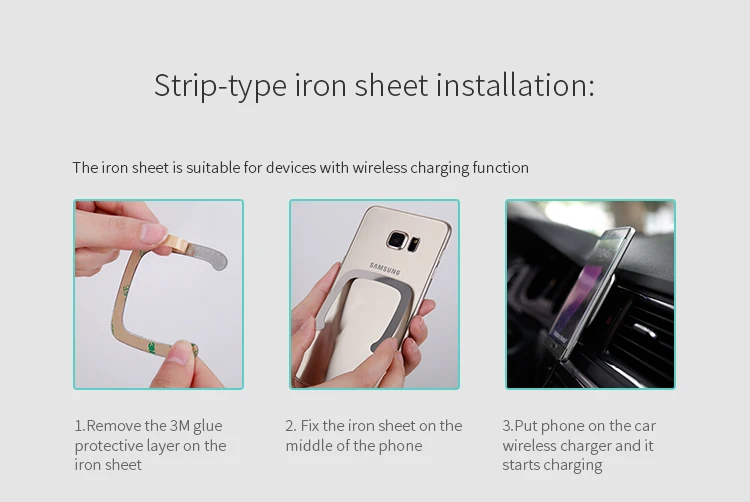 Strip-type iron sheet installation:

The iron sheet is suitable for devices with wireless charging function

SAMSUNG

1.Remove the 3M glue protective layer on the iron sheet

2. Fix the iron sheet on the middle of the phone

3.Put phone on the car wireless charger and it starts charging