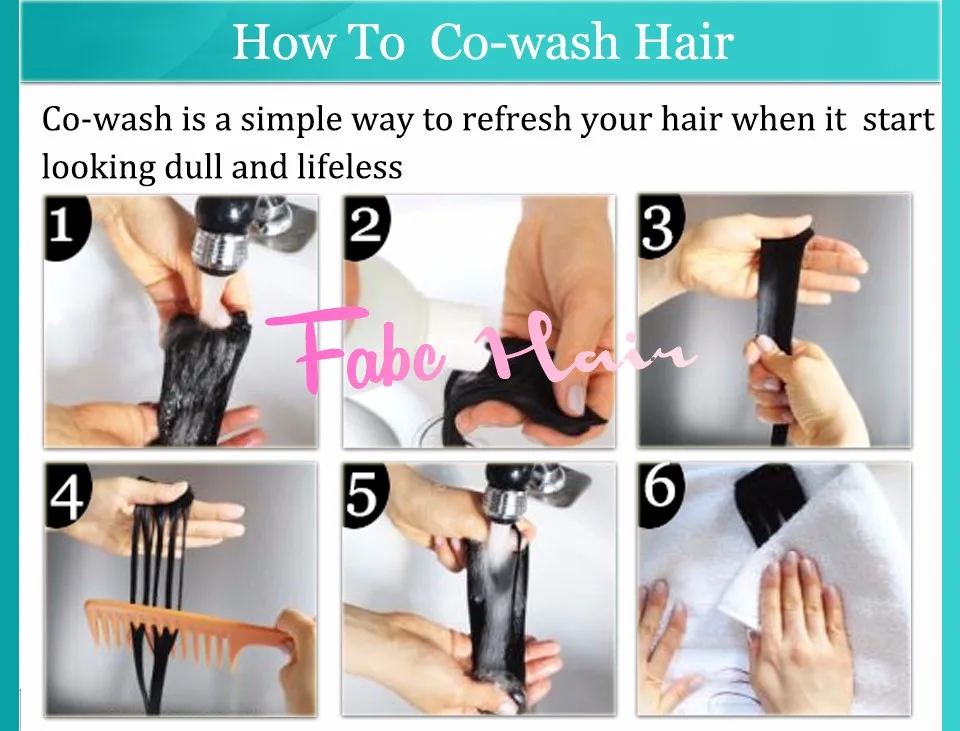 How To Co-wash Hair

Co-wash is a simple way to refresh your hair when it start looking dull and lifeless

1

2

3

Fabc Hair

4

5

6