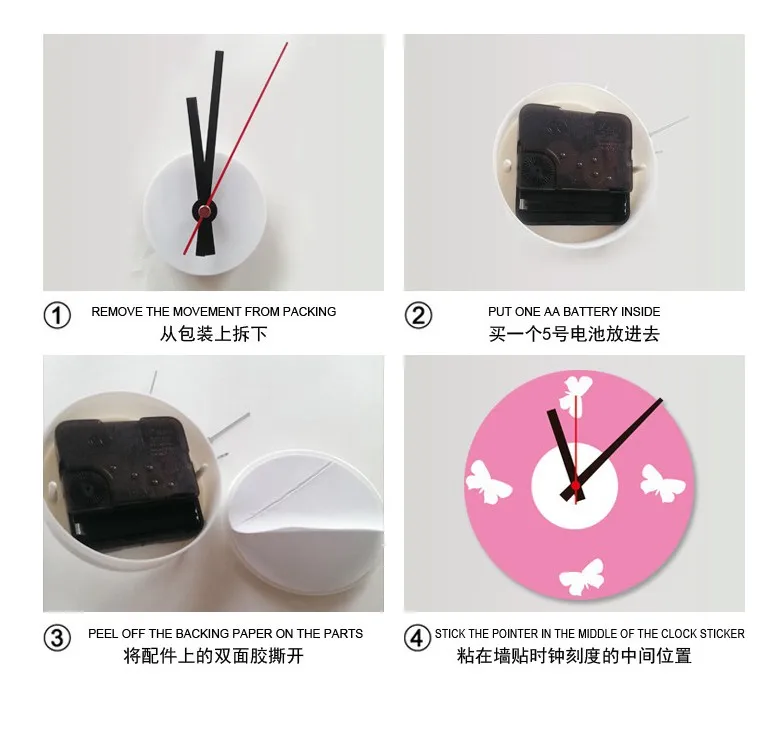 ① REMOVE THE MOVEMENT FROM PACKING
从包装上拆下

② PUT ONE AA BATTERY INSIDE
买一个5号电池放进去

③ PEEL OFF THE BACKING PAPER ON THE PARTS
将配件上的双面胶撕开

④ STICK THE POINTER IN THE MIDDLE OF THE CLOCK STICKER
粘在墙贴时钟刻度的中间位置