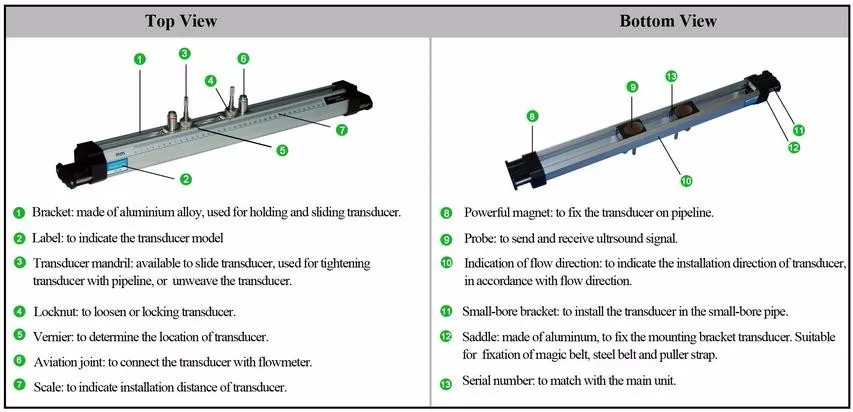 Top View

1

3

6

4

7

5

2

1 Bracket: made of aluminium alloy, used for holding and sliding transducer.

2 Label: to indicate the transducer model

3 Transducer mandril: available to slide transducer, used for tightening transducer with pipeline, or unweave the transducer.

4 Locknut: to loosen or locking transducer.

5 Vernier: to determine the location of transducer.

6 Aviation joint: to connect the transducer with flowmeter.

7 Scale: to indicate installation distance of transducer.

Bottom View

9

13

8

11

12

10

8 Powerful magnet: to fix the transducer on pipeline.

9 Probe: to send and receive ultrsound signal.

10 Indication of flow direction: to indicate the installation direction of transducer, in accordance with flow direction.

11 Small-bore bracket: to install the transducer in the small-bore pipe.

12 Saddle: made of aluminum, to fix the mounting bracket transducer. Suitable for fixation of magic belt, steel belt and puller strap.

13 Serial number: to match with the main unit.