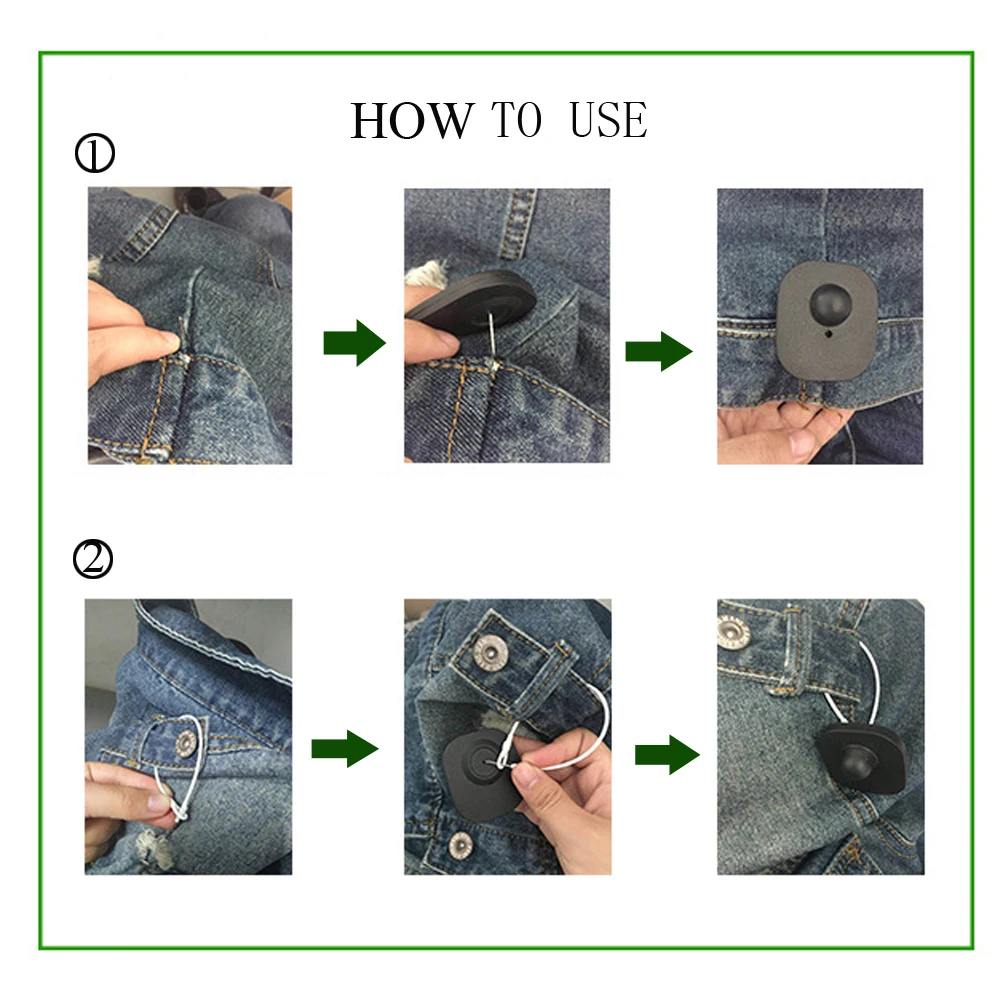 HOW TO USE

①

②