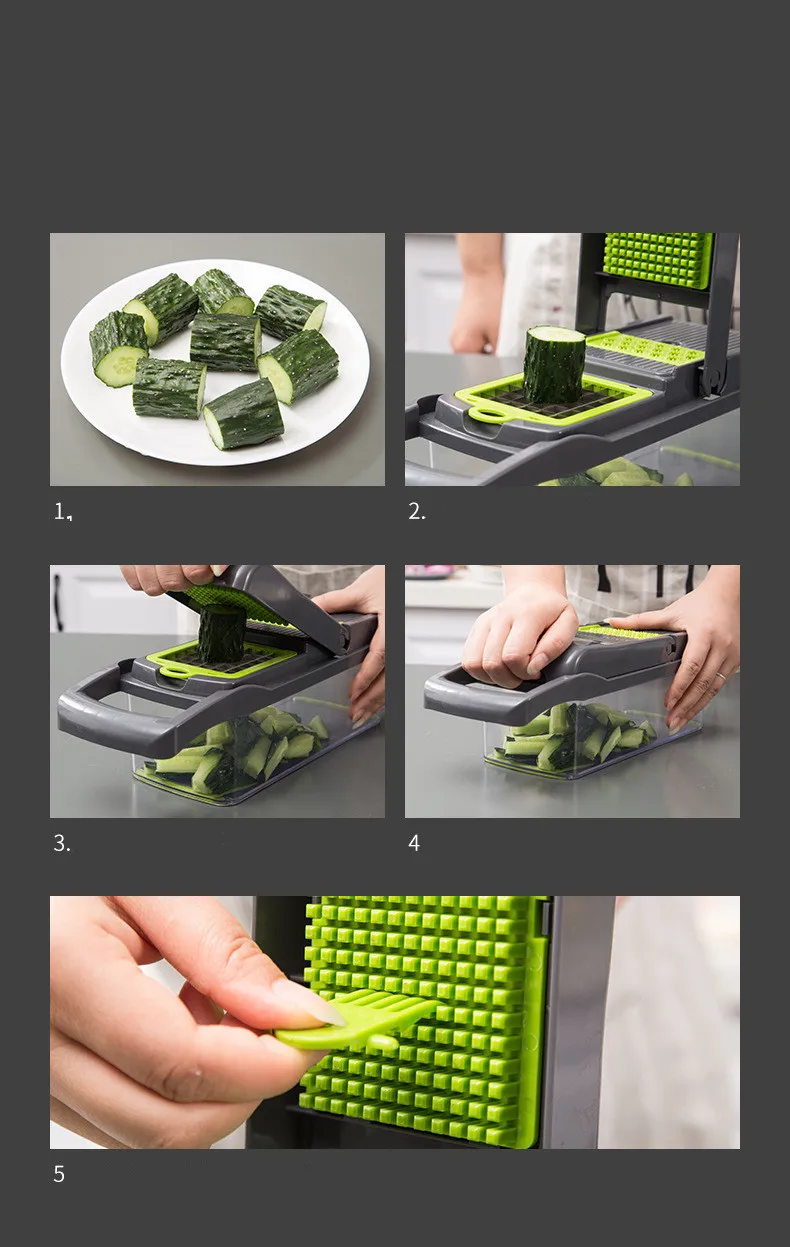 1,

2.

3.

4

5