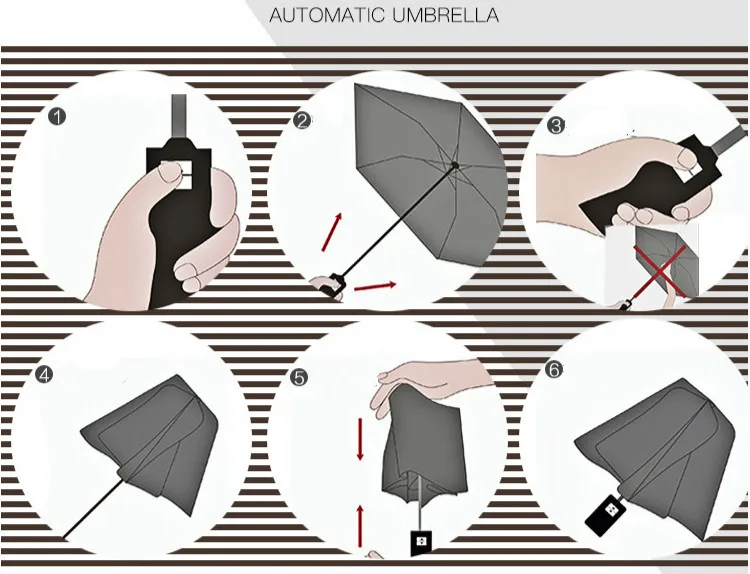 AUTOMATIC UMBRELLA

1

2

3

4

5

6