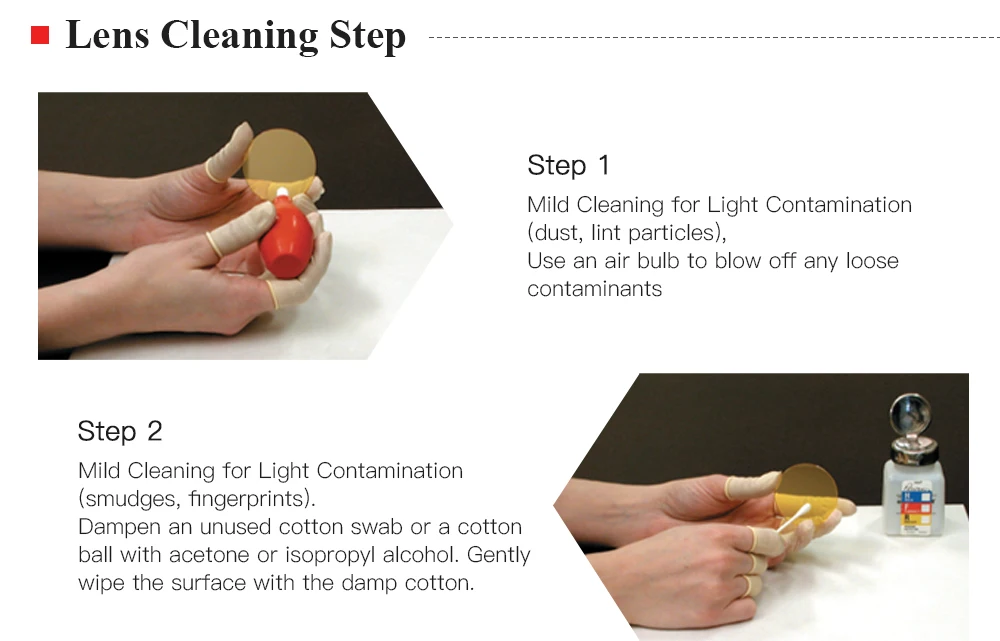 Lens Cleaning Step

Step 1

Mild Cleaning for Light Contamination (dust, lint particles),
Use an air bulb to blow off any loose contaminants

Step 2

Mild Cleaning for Light Contamination (smudges, fingerprints).
Dampen an unused cotton swab or a cotton ball with acetone or isopropyl alcohol. Gently wipe the surface with the damp cotton.