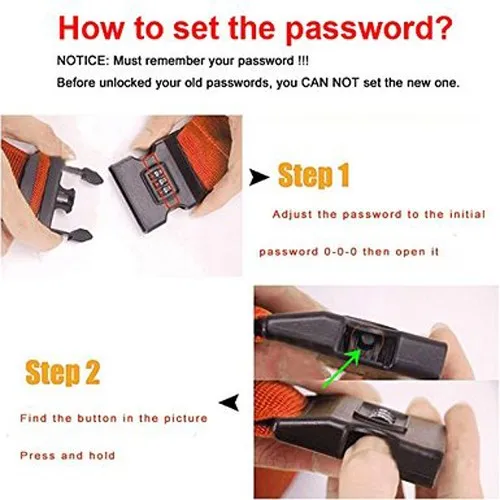 How to set the password?

NOTICE: Must remember your password !!!

Before unlocked your old passwords, you CAN NOT set the new one.

Step 1

Adjust the password to the initial password 0-0-0 then open it

Step 2

Find the button in the picture

Press and hold