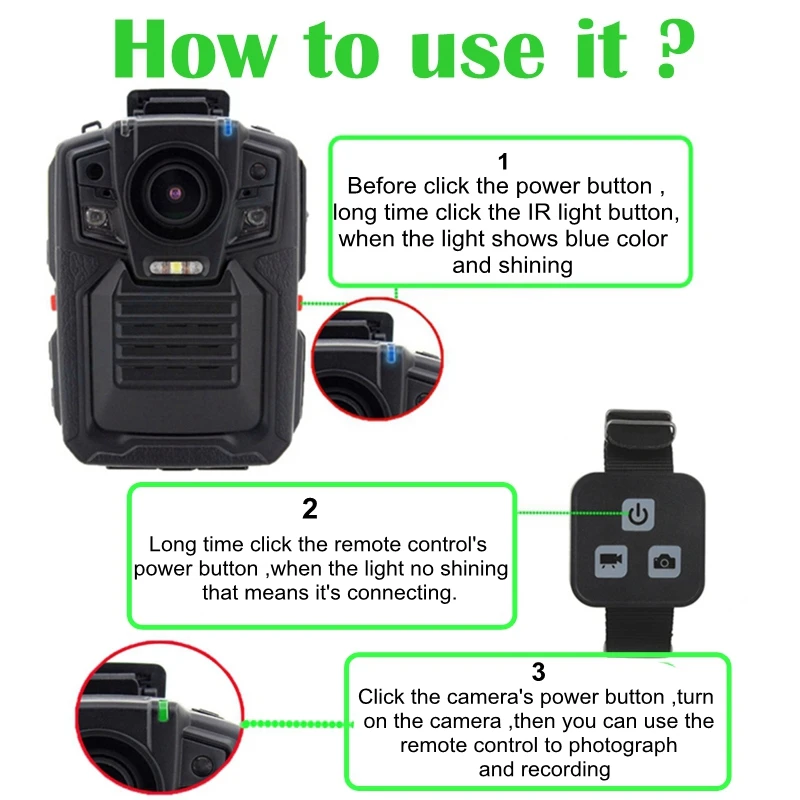 How to use it ?

1
Before click the power button , long time click the IR light button, when the light shows blue color and shining

2
Long time click the remote control's power button ,when the light no shining that means it's connecting.

3
Click the camera's power button ,turn on the camera ,then you can use the remote control to photograph and recording