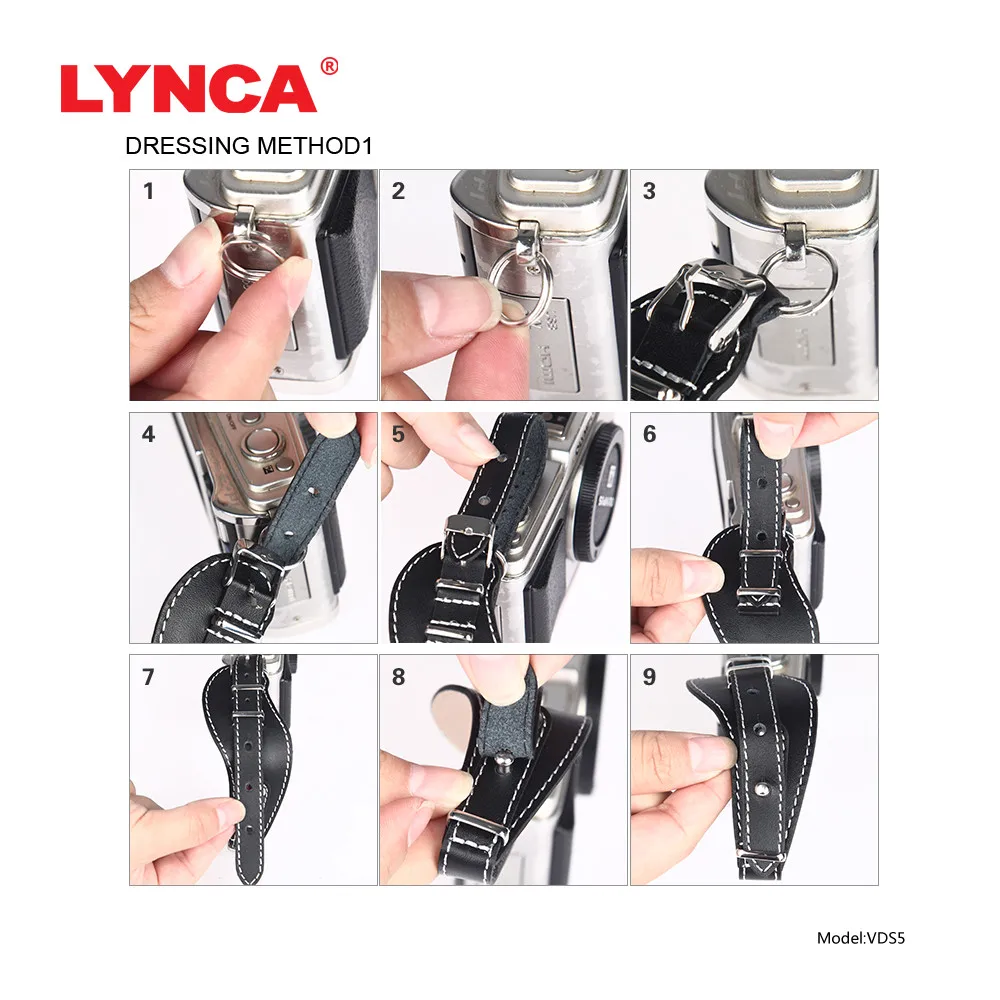 LYNCA®

DRESSING METHOD1

1

2

3

4

5

6

7

8

9

Model:VDS5