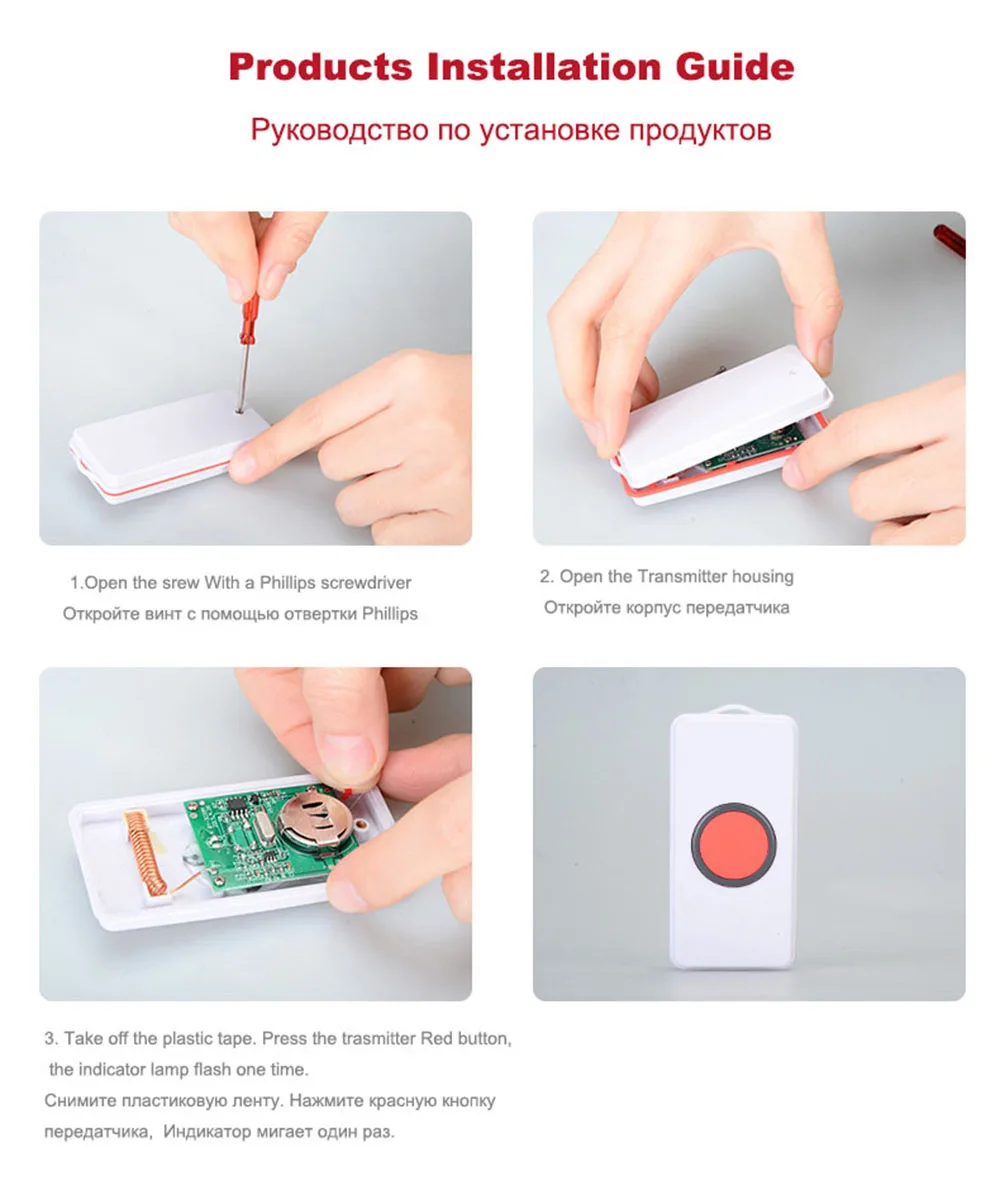 Products Installation Guide

Руководство по установке продуктов

1.Open the srew With a Phillips screwdriver
Откройте винт с помощью отвертки Phillips

2. Open the Transmitter housing
Откройте корпус передатчика

3. Take off the plastic tape. Press the trasmitter Red button, the indicator lamp flash one time.
Снимите пластиковую ленту. Нажмите красную кнопку передатчика, Индикатор мигает один раз.