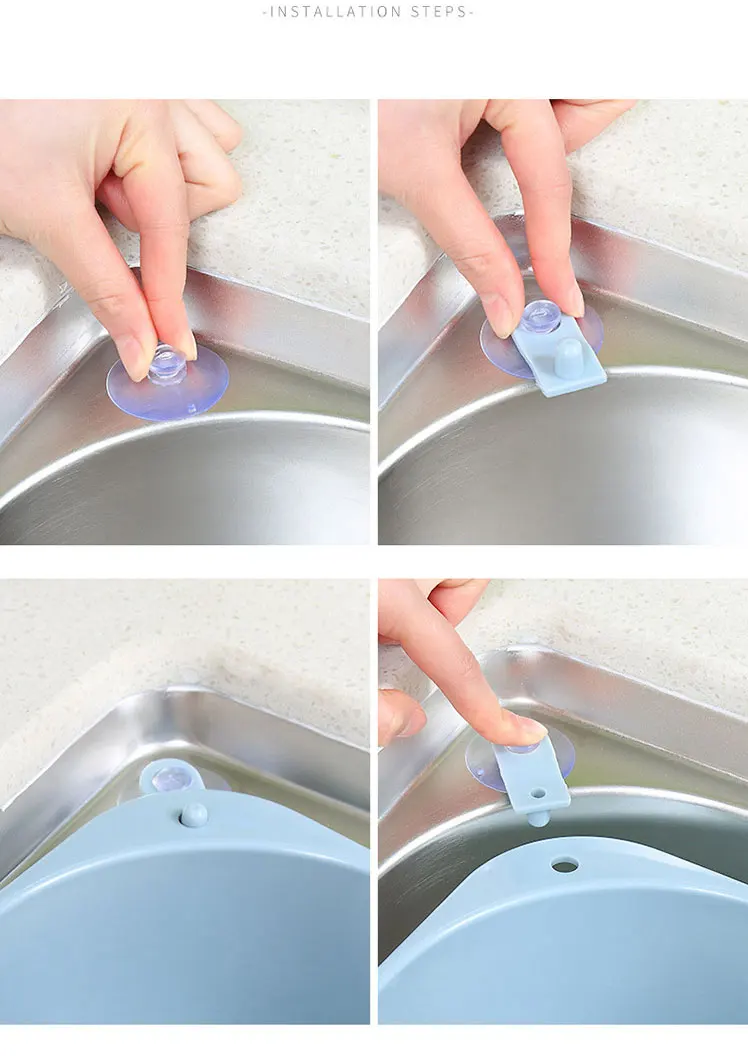 -INSTALLATION STEPS-