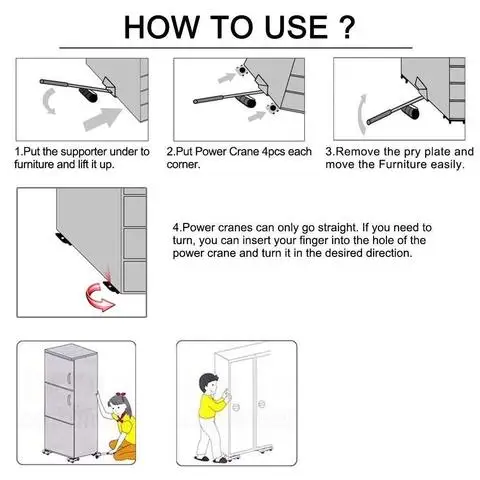 HOW TO USE ?

1.Put the supporter under to furniture and lift it up.

2.Put Power Crane 4pcs each corner.

3.Remove the pry plate and move the Furniture easily.

4.Power cranes can only go straight. If you need to turn, you can insert your finger into the hole of the power crane and turn it in the desired direction.