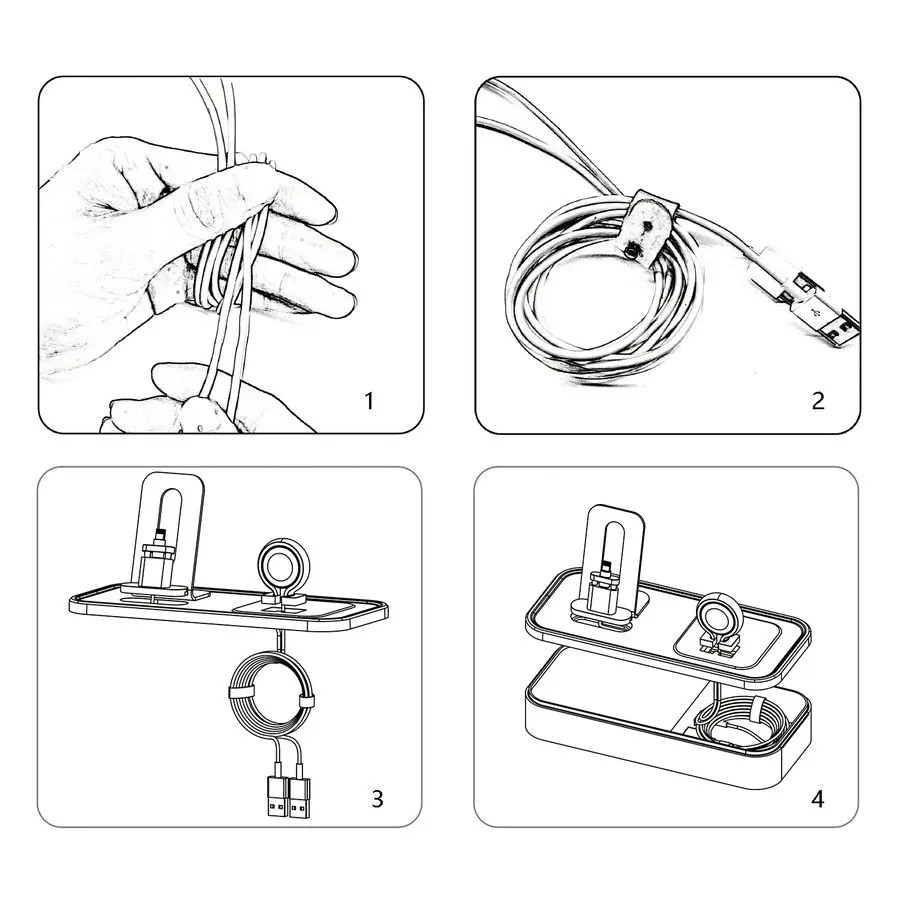 1

2

3

4