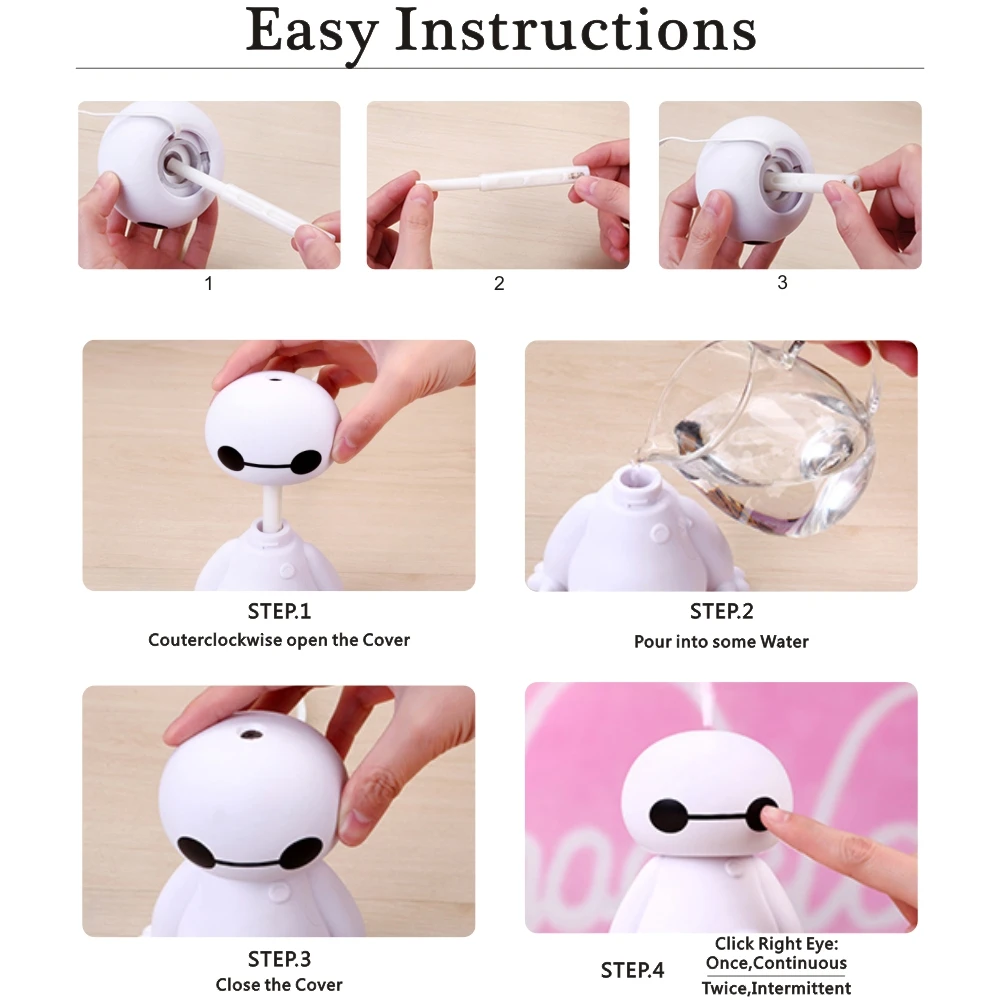 Easy Instructions

1

2

3

STEP.1
Couterclockwise open the Cover

STEP.2
Pour into some Water

STEP.3
Close the Cover

STEP.4
Click Right Eye:
Once,Continuous
Twice,Intermittent