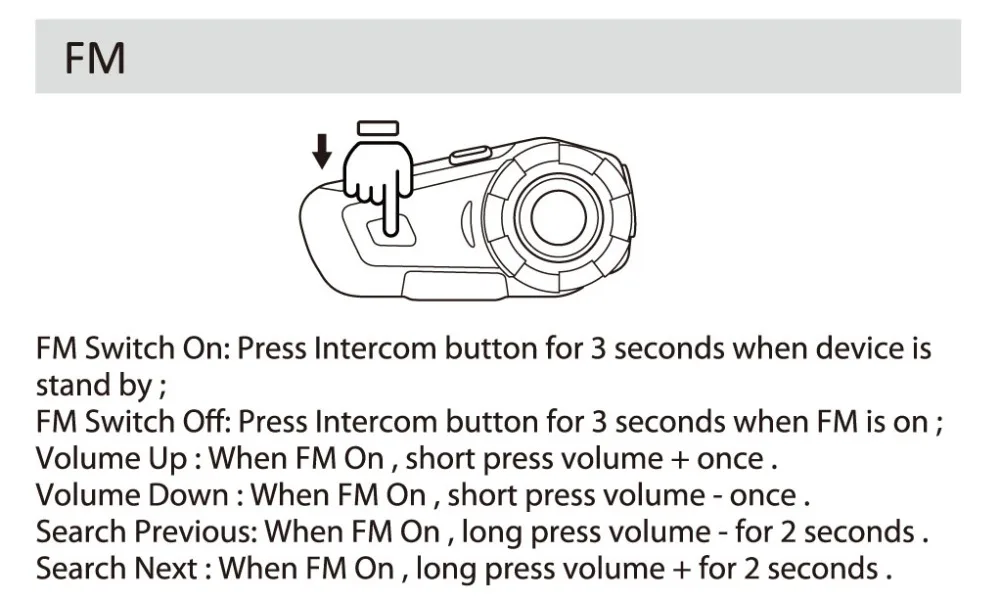 FM

FM Switch On: Press Intercom button for 3 seconds when device is stand by ;
FM Switch Off: Press Intercom button for 3 seconds when FM is on ;
Volume Up : When FM On , short press volume + once .
Volume Down : When FM On , short press volume - once .
Search Previous: When FM On , long press volume - for 2 seconds .
Search Next : When FM On , long press volume + for 2 seconds .