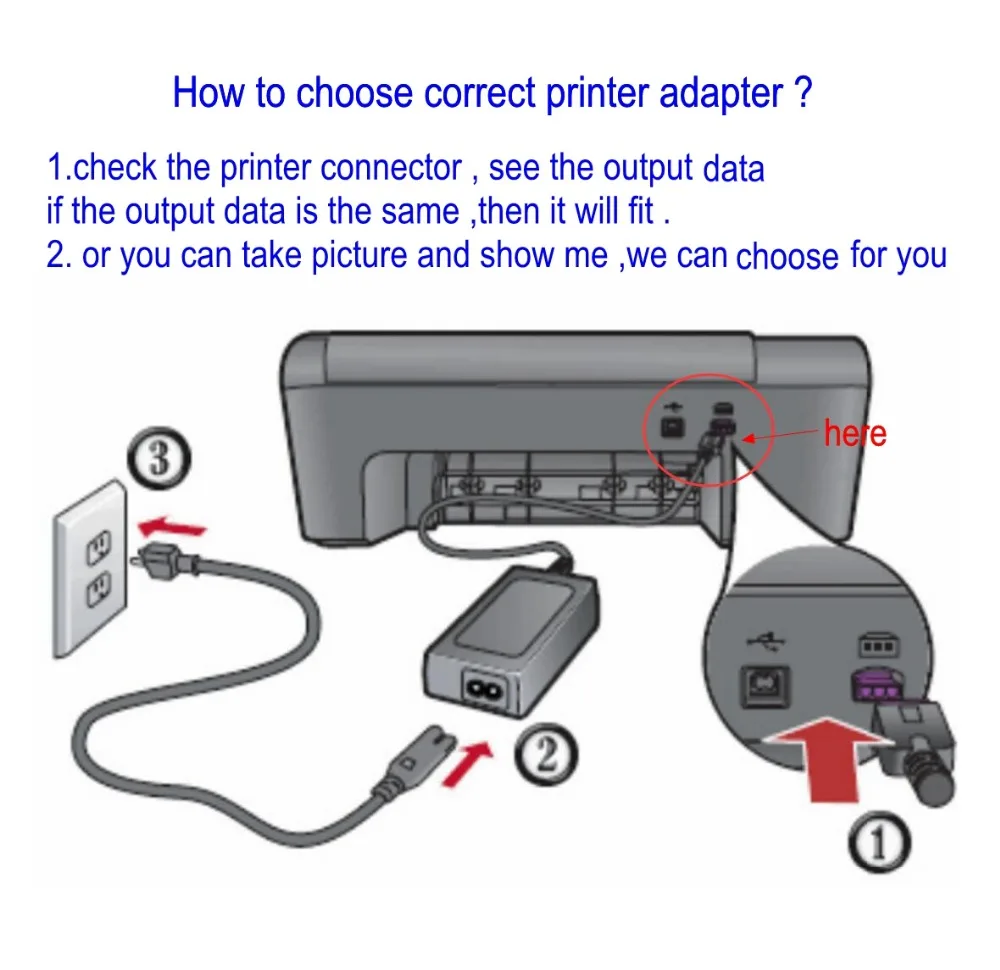 How to choose correct printer adapter ?

1.check the printer connector , see the output data if the output data is the same ,then it will fit .
2. or you can take picture and show me ,we can choose for you

here

3

2

1