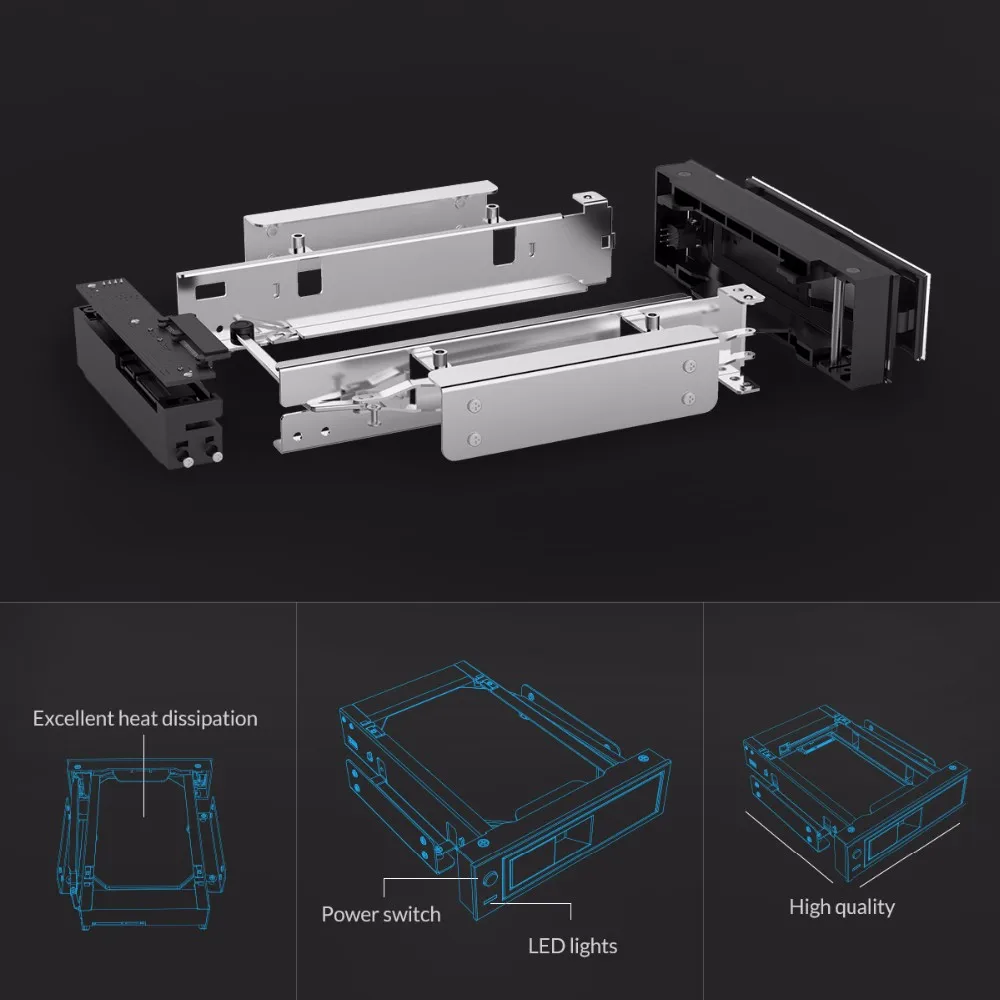 Excellent heat dissipation

Power switch

LED lights

High quality