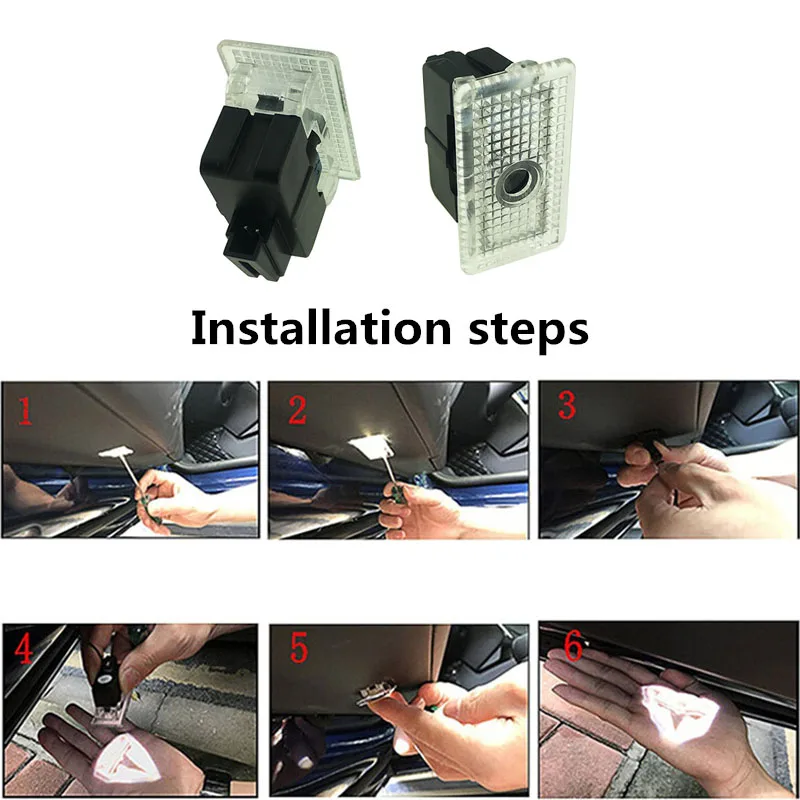 Installation steps

1

2

3

4

5

6