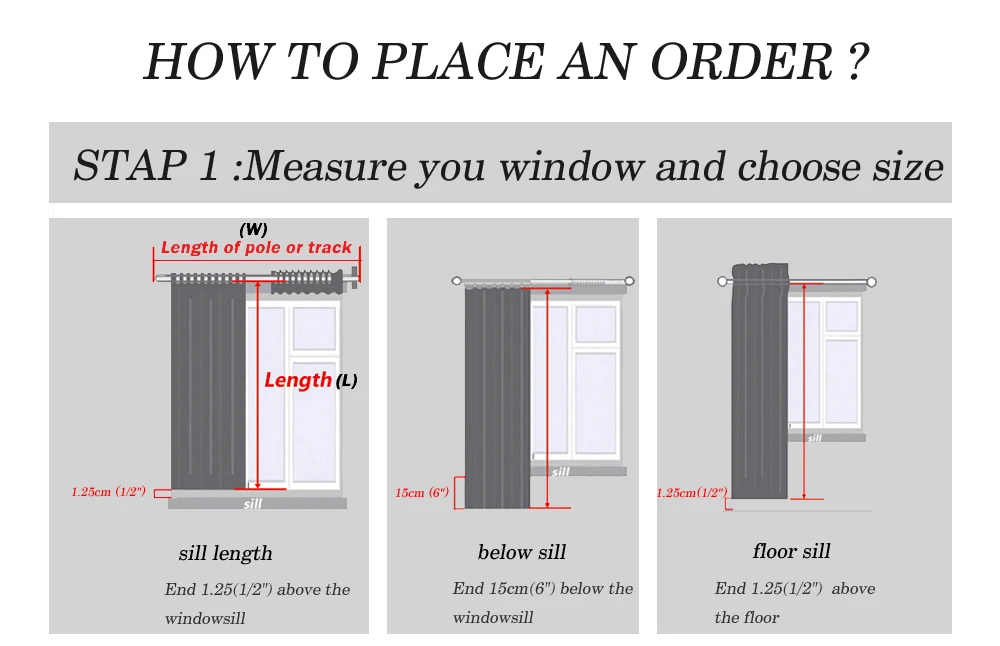 HOW TO PLACE AN ORDER ?

STAP 1 :Measure you window and choose size

(W)
Length of pole or track

Length (L)

1.25cm (1/2")

sill

sill length

End 1.25(1/2") above the windowsill

15cm (6")

sill

below sill

End 15cm(6") below the windowsill

1.25cm(1/2")

sill

floor sill

End 1.25(1/2") above the floor