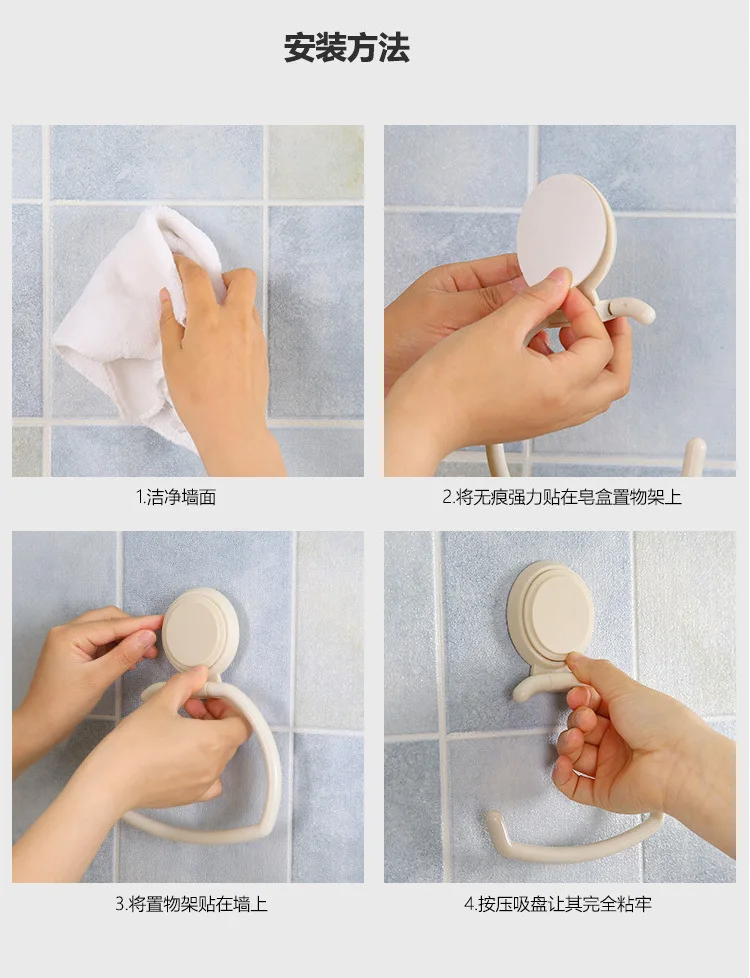 安装方法

1.洁净墙面

2.将无痕强力贴在皂盒置物架上

3.将置物架贴在墙上

4.按压吸盘让其完全粘牢