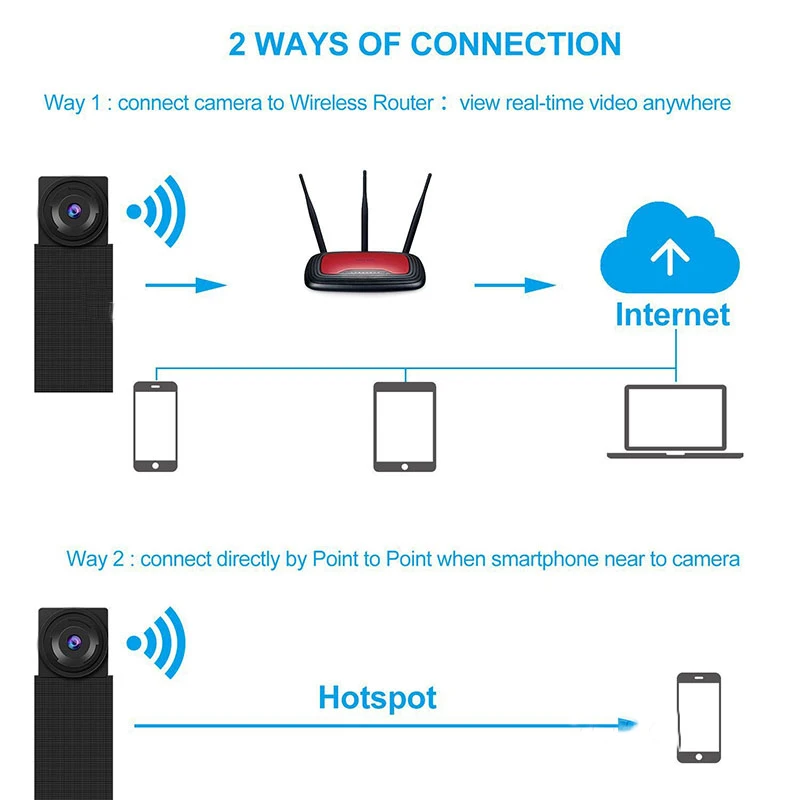 2 WAYS OF CONNECTION

Way 1 : connect camera to Wireless Router： view real-time video anywhere

Internet

Way 2 : connect directly by Point to Point when smartphone near to camera

Hotspot