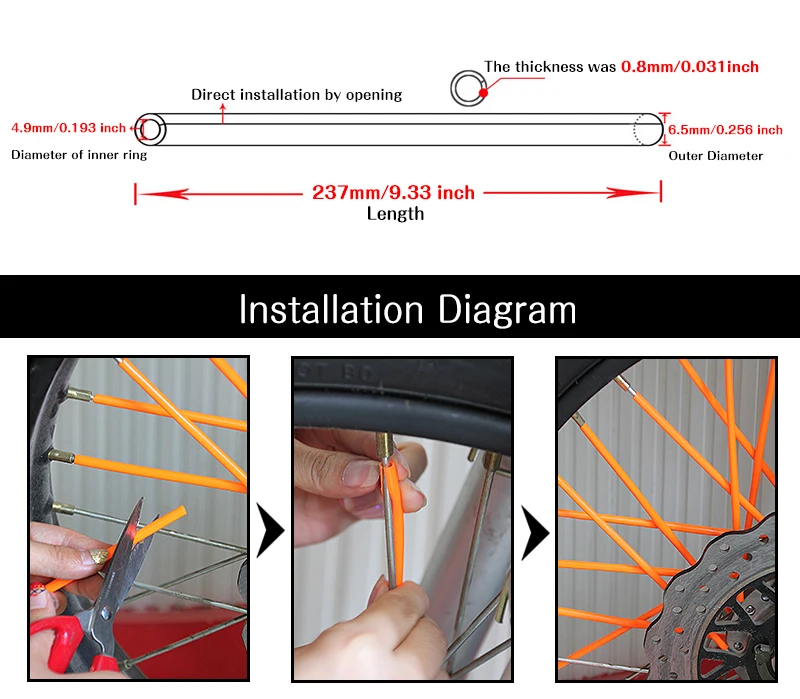 The thickness was 0.8mm/0.031inch

Direct installation by opening

4.9mm/0.193 inch

Diameter of inner ring

6.5mm/0.256 inch

Outer Diameter

237mm/9.33 inch

Length

Installation Diagram