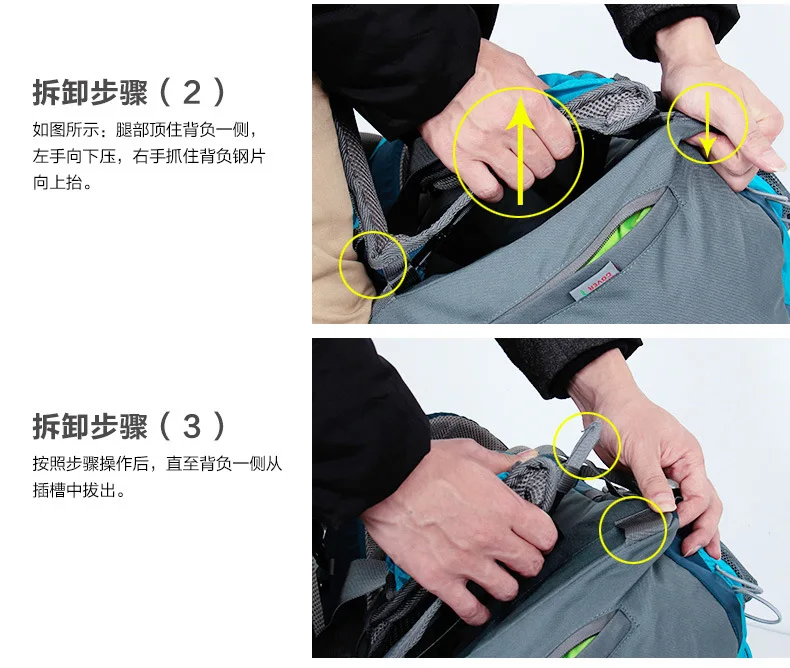 拆卸步骤（2）

如图所示：腿部顶住背负一侧，左手向下压，右手抓住背负钢片向上抬。

COVER

拆卸步骤（3）

按照步骤操作后，直至背负一侧从插槽中拔出。