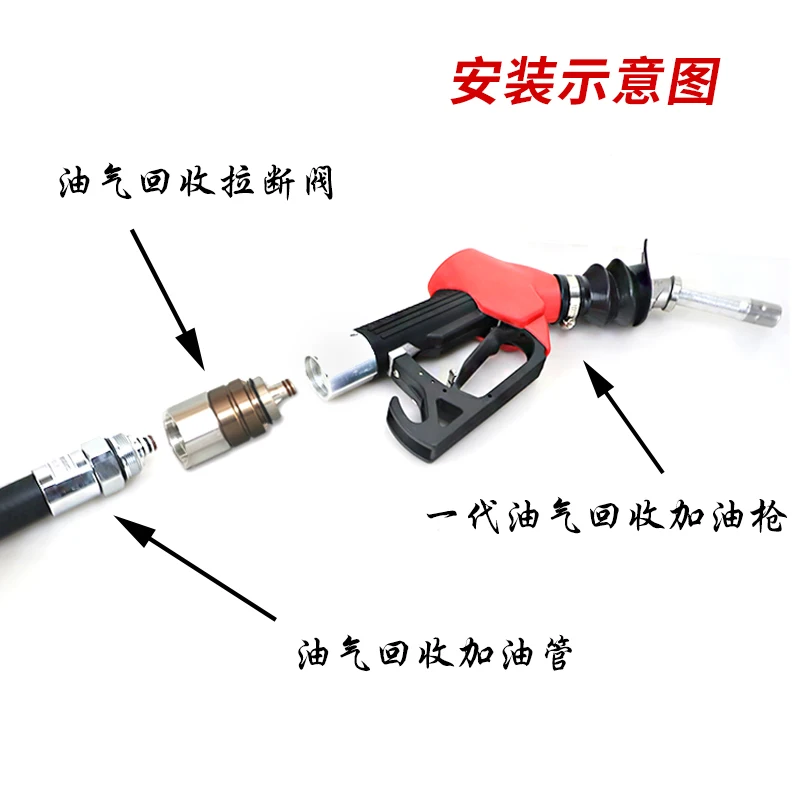 安装示意图

油气回收拉断阀

一代油气回收加油枪

油气回收加油管