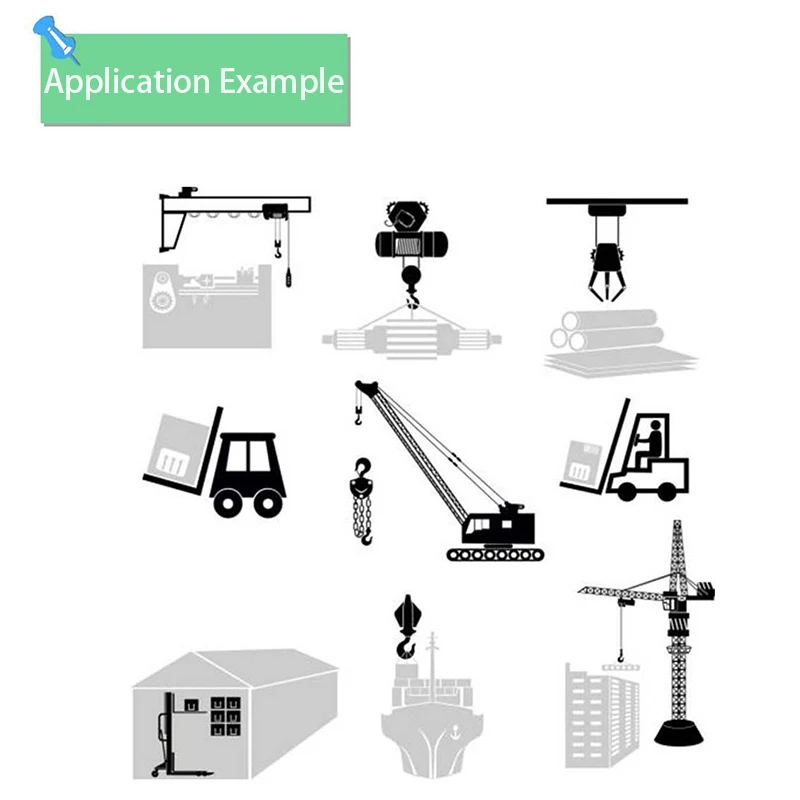 Application Example