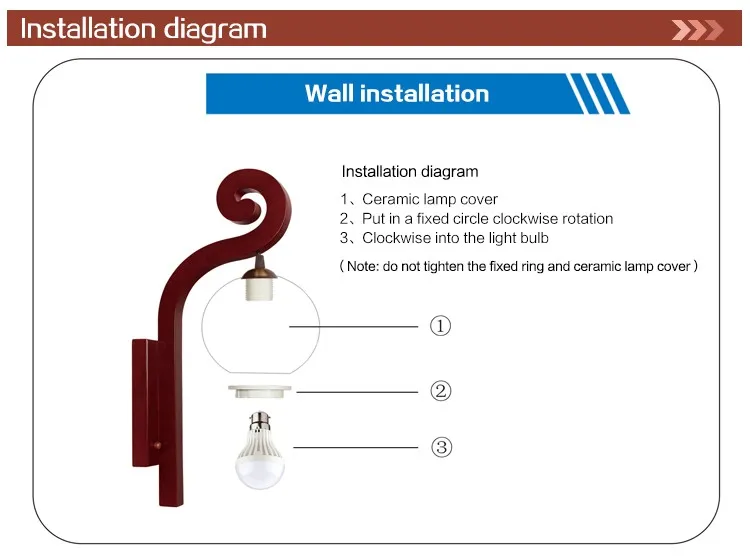 Installation diagram

Wall installation

Installation diagram

1、Ceramic lamp cover
2、Put in a fixed circle clockwise rotation
3、Clockwise into the light bulb

( Note: do not tighten the fixed ring and ceramic lamp cover )

①

②

③