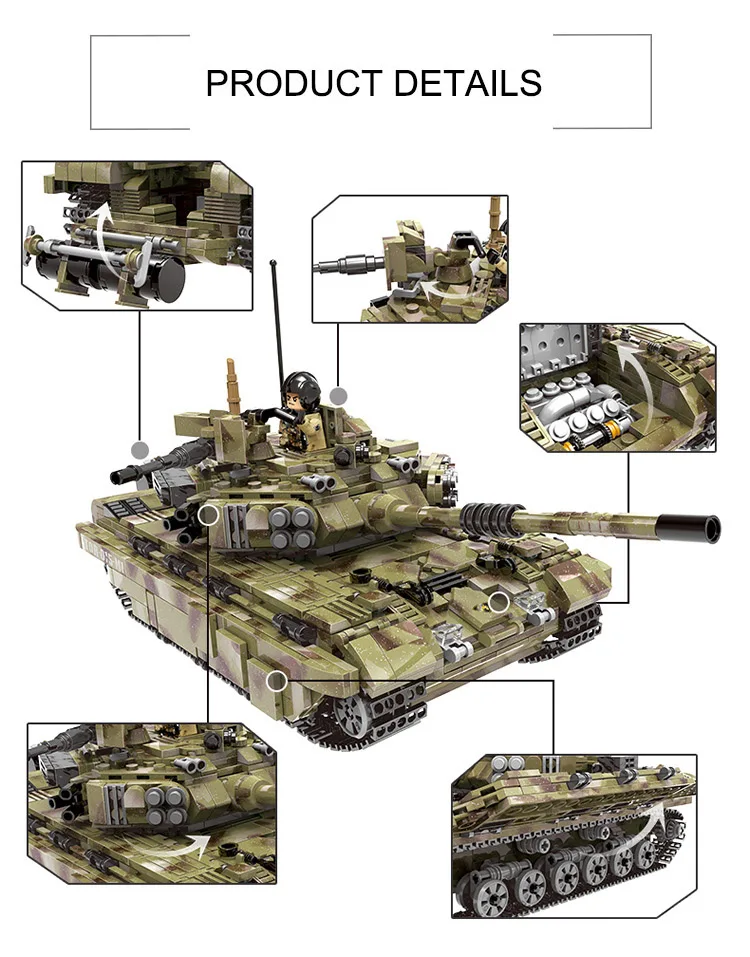 PRODUCT DETAILS