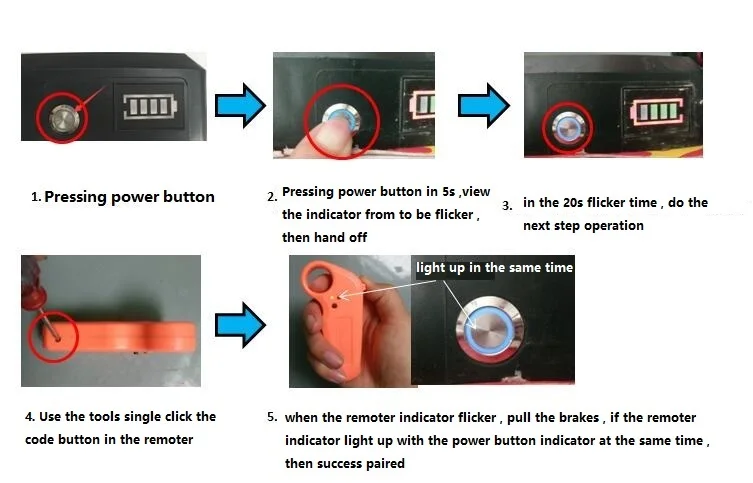 1. Pressing power button

2. Pressing power button in 5s ,view the indicator from to be flicker , then hand off

3. in the 20s flicker time , do the next step operation

light up in the same time

4. Use the tools single click the code button in the remoter

5. when the remoter indicator flicker , pull the brakes , if the remoter indicator light up with the power button indicator at the same time , then success paired