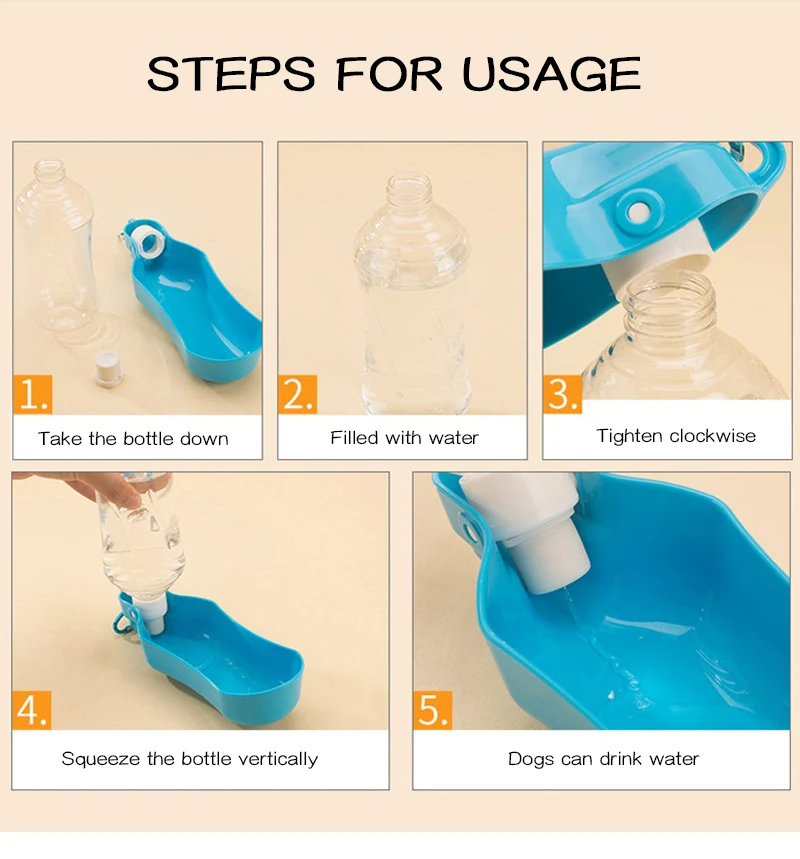 STEPS FOR USAGE

1.
Take the bottle down

2.
Filled with water

3.
Tighten clockwise

4.
Squeeze the bottle vertically

5.
Dogs can drink water