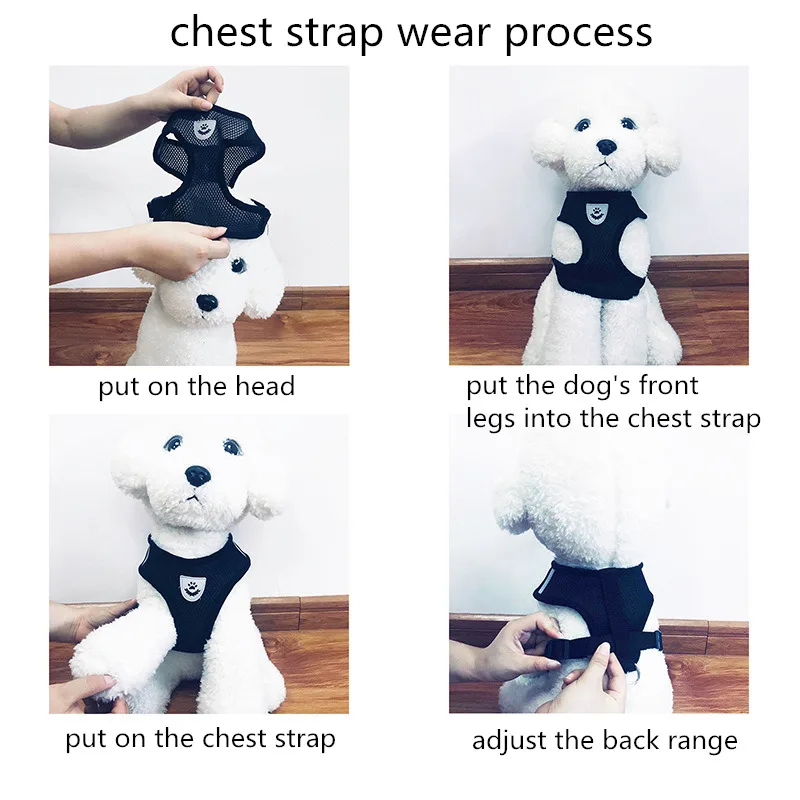 chest strap wear process

put on the head

put the dog's front legs into the chest strap

put on the chest strap

adjust the back range