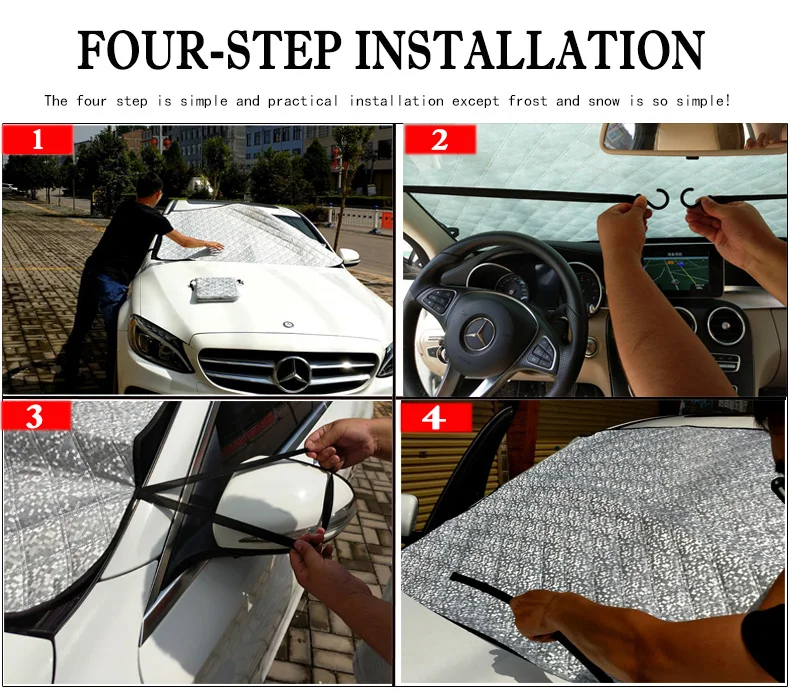 FOUR-STEP INSTALLATION

The four step is simple and practical installation except frost and snow is so simple!

1

2

3

4